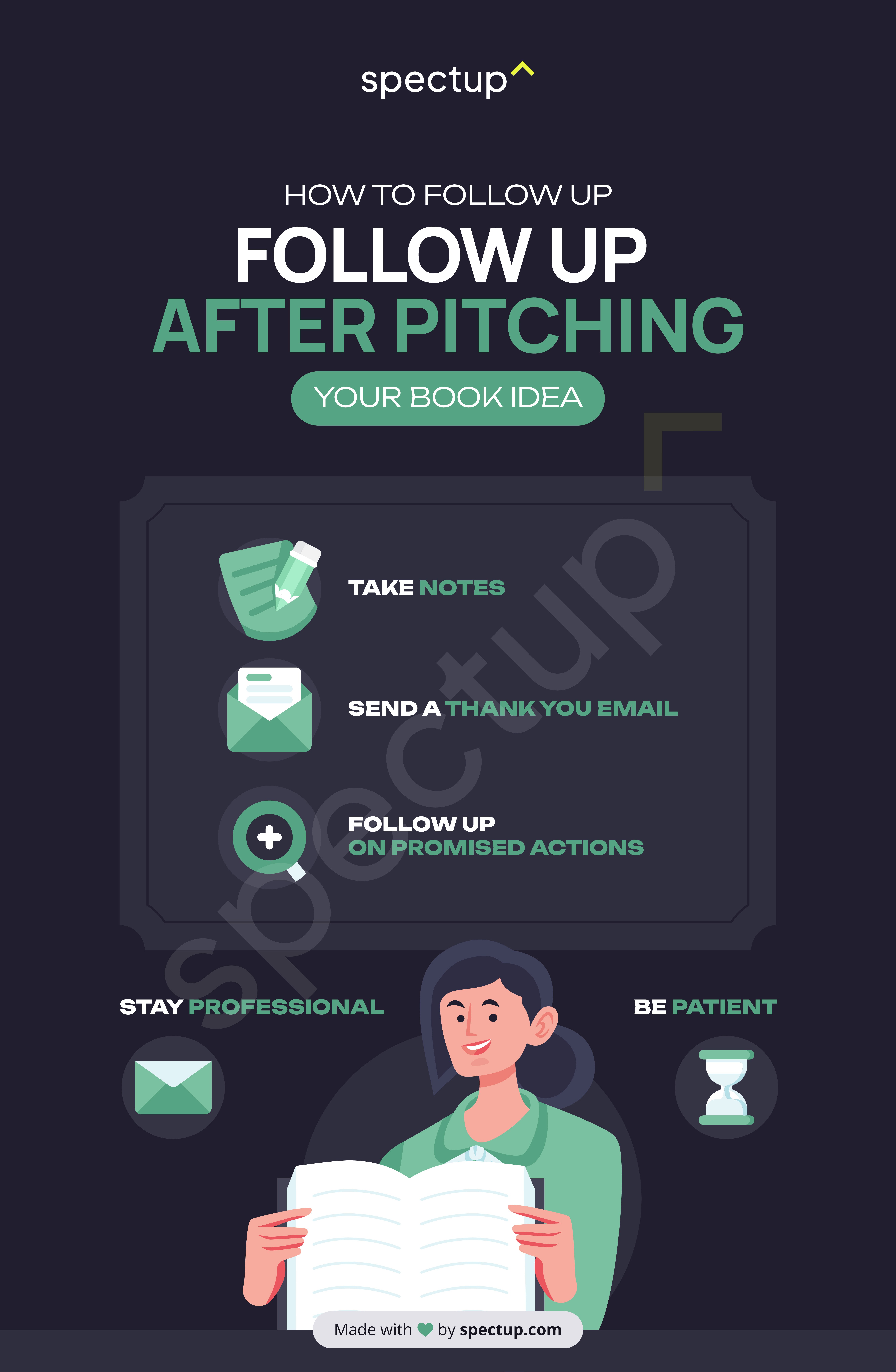 spectup

HOW TO FOLLOW UP

FOLLOW UP
AFTER PITCHING

YOUR BOOK IDEA

TAKE NOTES

SEND A THANK YOU EMAIL

FOLLOW UP
ON PROMISED ACTIONS

spectup

STAY PROFESSIONAL

BE PATIENT

Made with by spectup.com