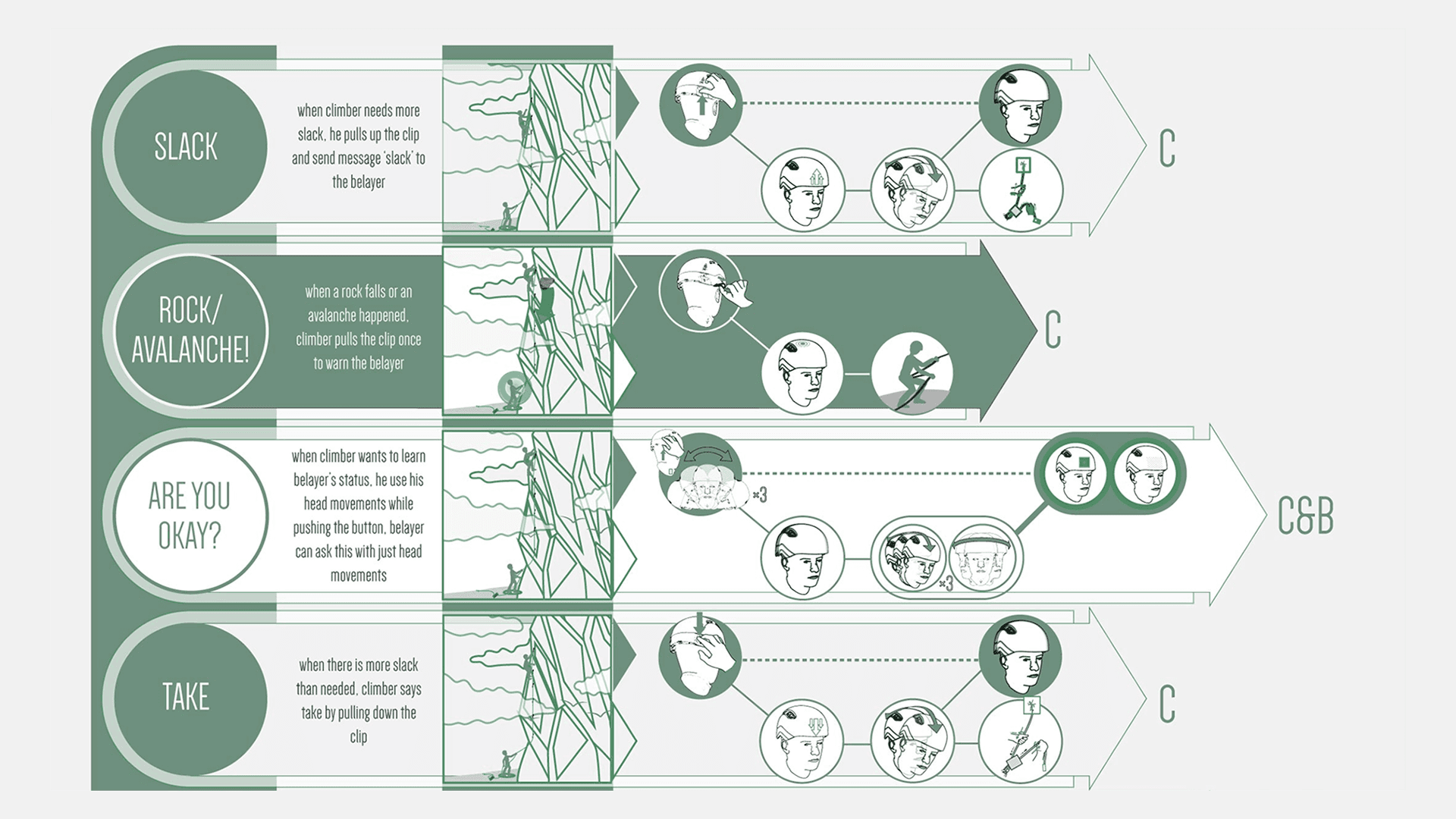 SLACK

when climber needs more slack, he pulls up the clip and send message 'slack' to the belayer

C

ROCK/ AVALANCHE!

when a rock falls or an avalanche happened, climber pulls the clip once to warn the belayer

C

ARE YOU OKAY?

when climber wants to learn belayer's status, he use his head movements while pushing the button, belayer can ask this with just head movements

×3

×3

C&B

TAKE

when there is more slack than needed, climber says take by pulling down the clip

C