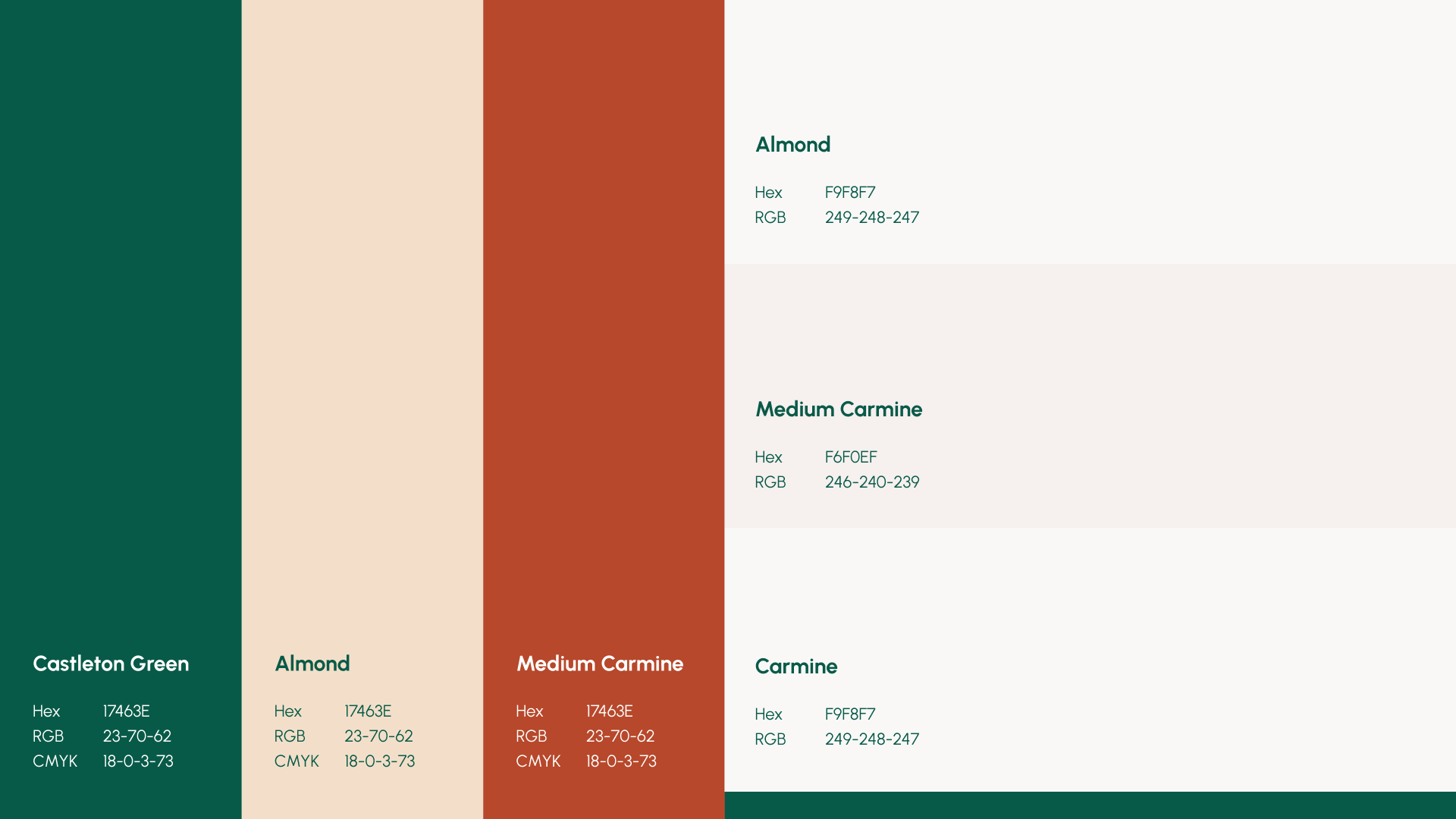 Castleton Green

Hex 17463E
RGB 23-70-62
CMYK 18-0-3-73

Almond

Hex 17463E
RGB 23-70-62
CMYK 18-0-3-73

Medium Carmine

Hex 17463E
RGB 23-70-62
CMYK 18-0-3-73

Almond

Hex F9F8F7
RGB 249-248-247

Medium Carmine

Hex F6F0EF
RGB 246-240-239

Carmine

Hex F9F8F7
RGB 249-248-247