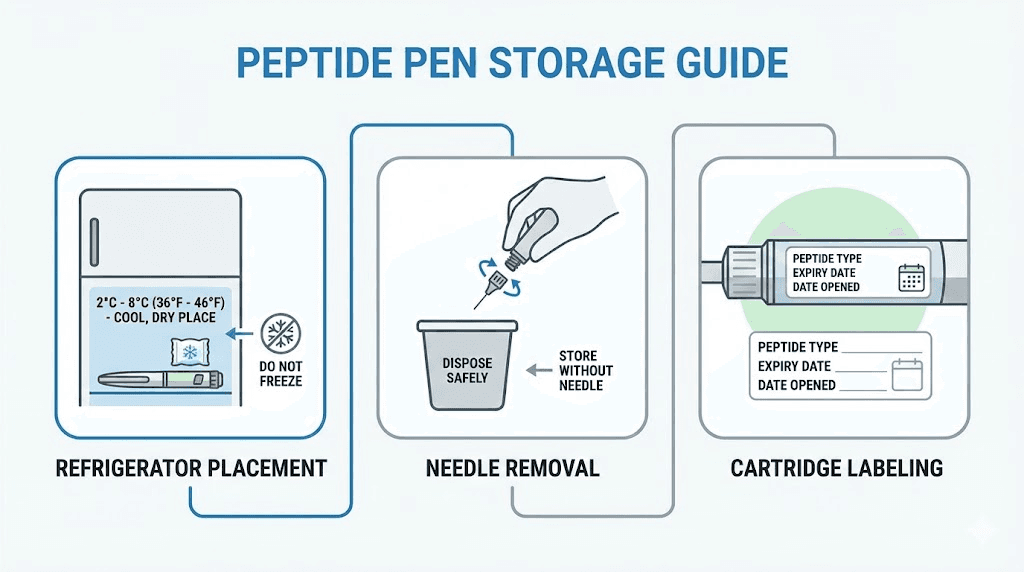 PEPTIDE PEN STORAGE GUIDE

2°C - 8°C (36°F - 46°F) - COOL, DRY PLACE

DO NOT FREEZE

REFRIGERATOR PLACEMENT

DISPOSE SAFELY

STORE WITHOUT NEEDLE

NEEDLE REMOVAL

PEPTIDE TYPE
EXPIRY DATE
DATE OPENED

PEPTIDE TYPE
EXPIRY DATE
DATE OPENED

CARTRIDGE LABELING