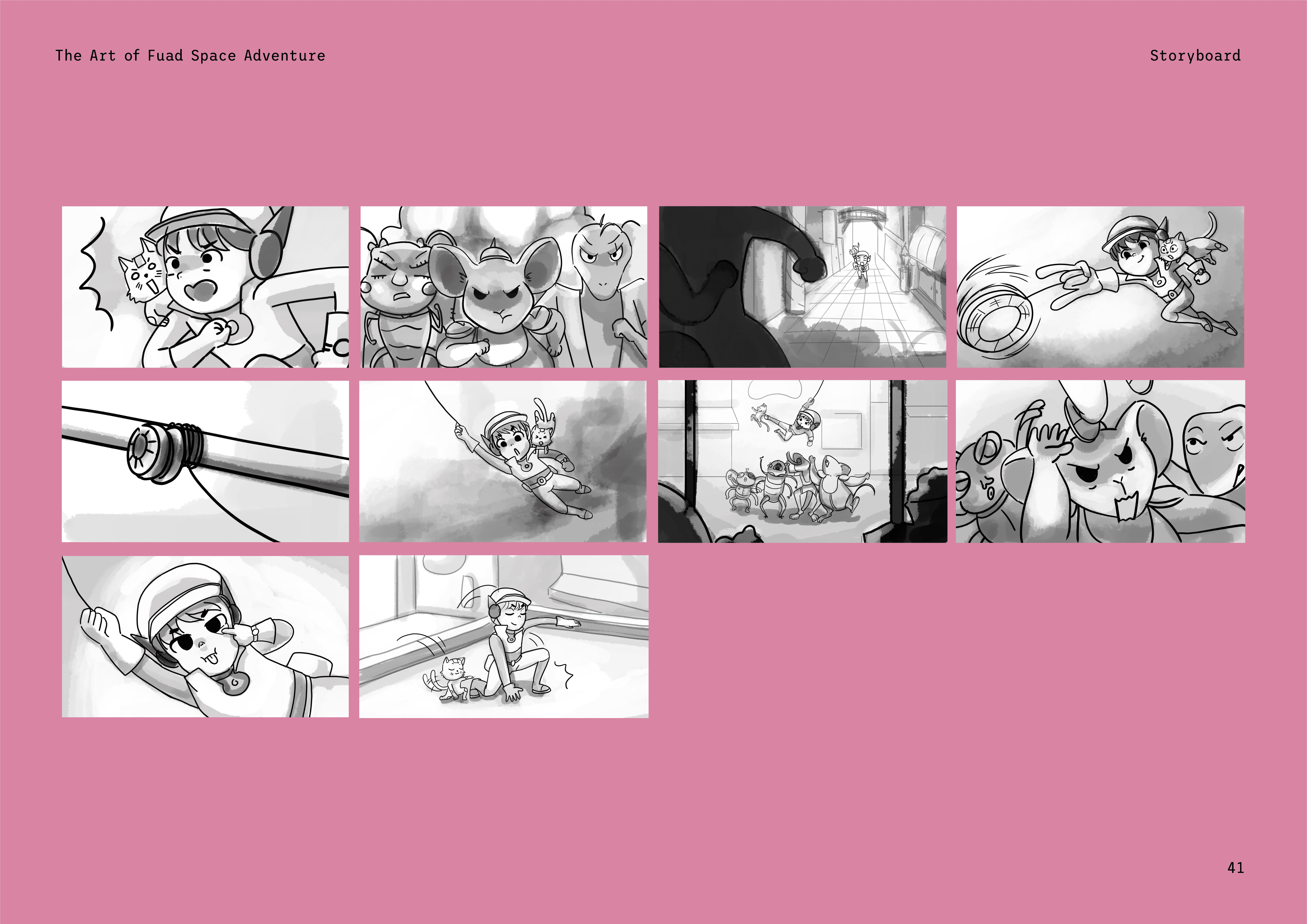 The Art of Fuad Space Adventure

Storyboard

41