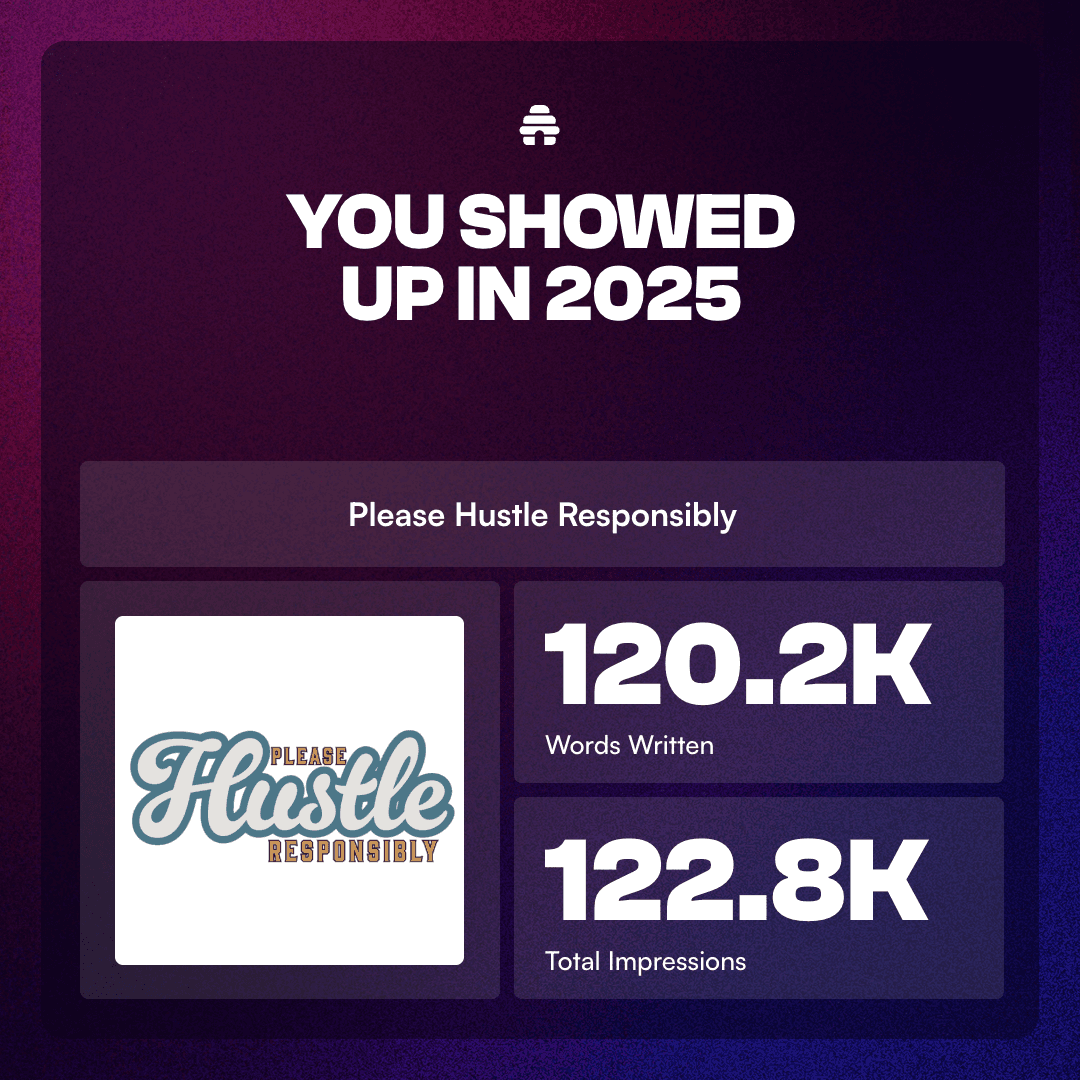 YOU SHOWED UP IN 2025

Please Hustle Responsibly

PLEASE
Hustle
RESPONSIBLY

120.2K
Words Written

122.8K
Total Impressions