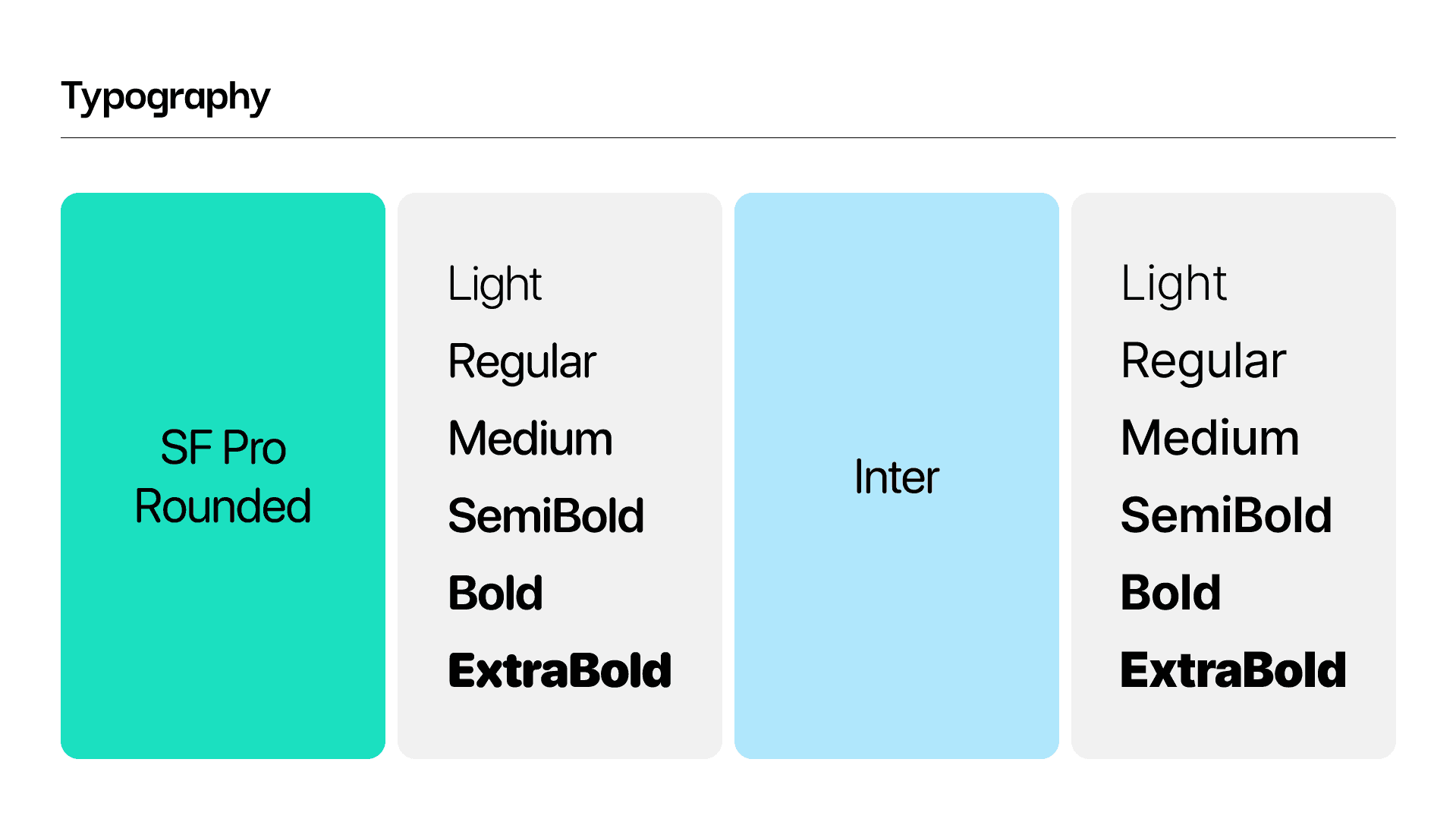 Typography

SF Pro Rounded

Light
Regular
Medium
SemiBold
Bold
ExtraBold

Inter

Light
Regular
Medium
SemiBold
Bold
ExtraBold