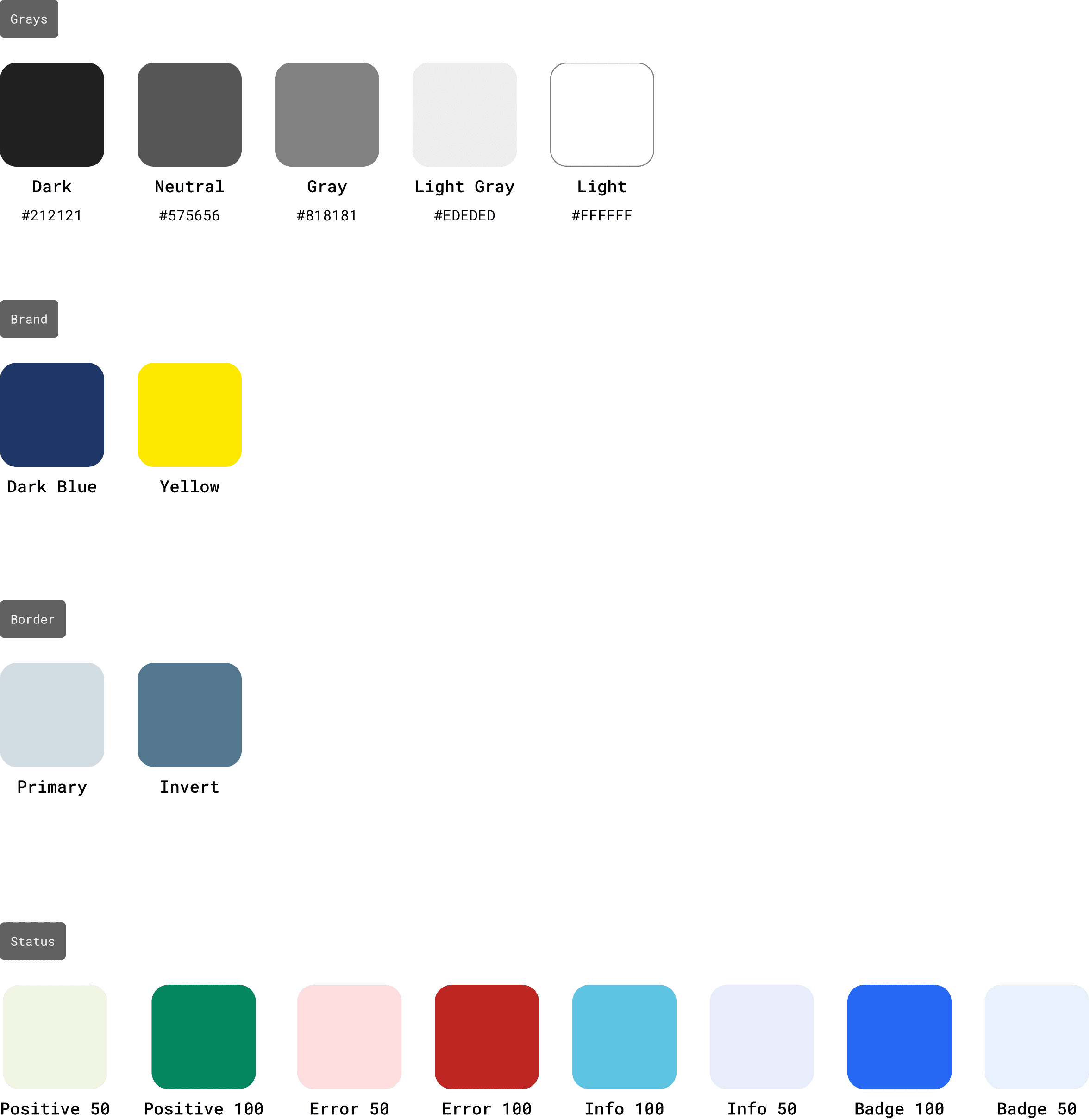 Grays

Dark
#212121

Neutral
#575656

Gray
#818181

Light Gray
#EDEDED

Light
#FFFFFF

Brand

Dark Blue

Yellow

Border

Primary

Invert

Status

Positive 50

Positive 100

Error 50

Error 100

Info 100

Info 50

Badge 100

Badge 50