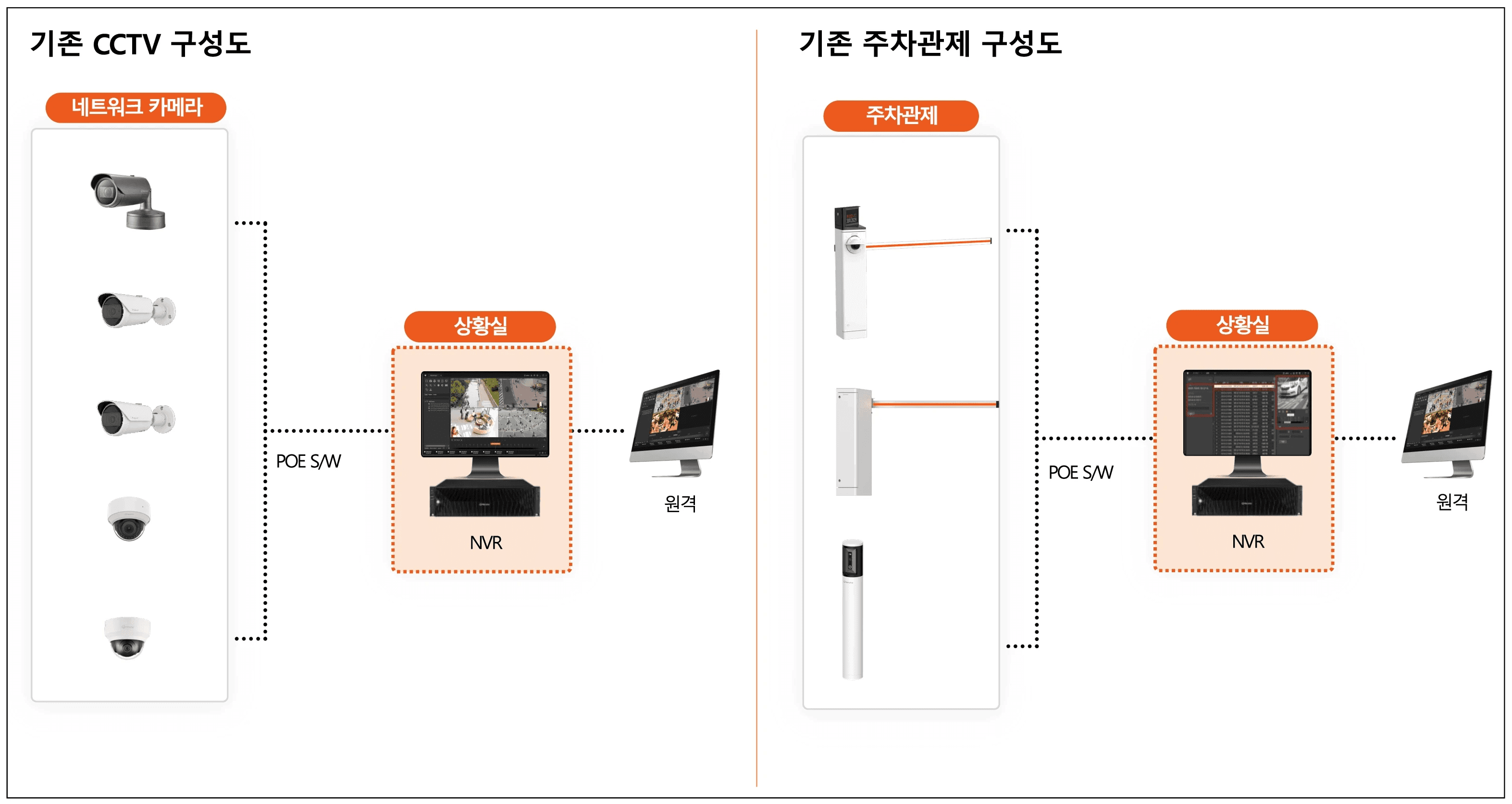 기존 CCTV 구성도

네트워크 카메라

POE S/W

상황실

NVR

원격

기존 주차관제 구성도

주차관제

POE S/W

상황실

NVR

원격