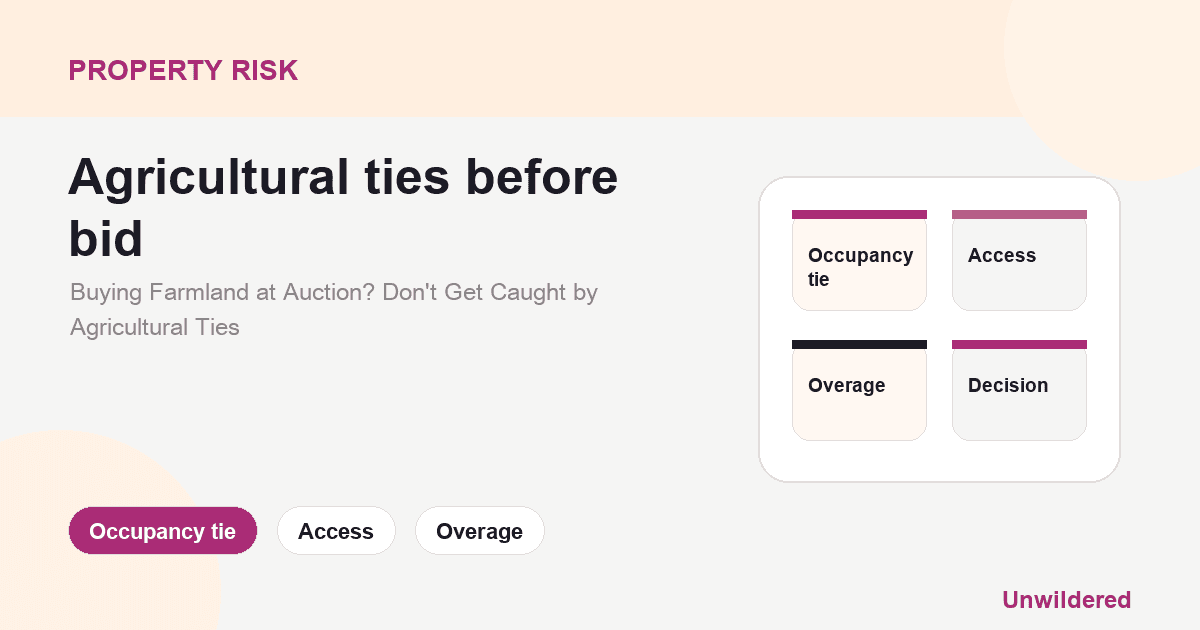 PROPERTY RISK

Agricultural ties before bid

Buying Farmland at Auction? Don't Get Caught by Agricultural Ties

Occupancy tie

Access

Overage

Decision

Occupancy tie

Access

Overage

Unwildered