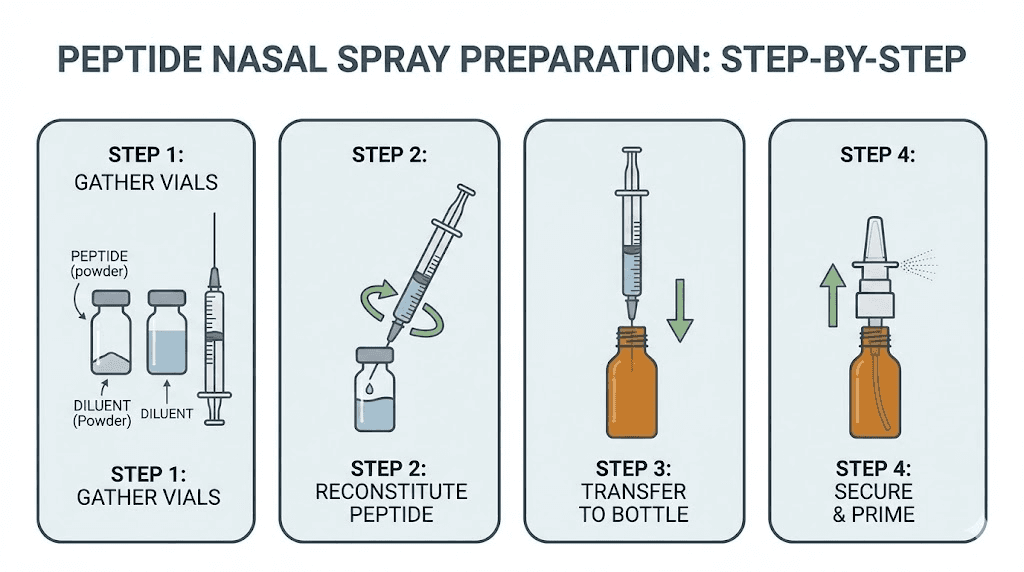 PEPTIDE NASAL SPRAY PREPARATION: STEP-BY-STEP

STEP 1:
GATHER VIALS

PEPTIDE (powder)

DILUENT (Powder)

DILUENT

STEP 1:
GATHER VIALS

STEP 2:

STEP 2:
RECONSTITUTE PEPTIDE

STEP 3:
TRANSFER TO BOTTLE

STEP 4:

STEP 4:
SECURE & PRIME