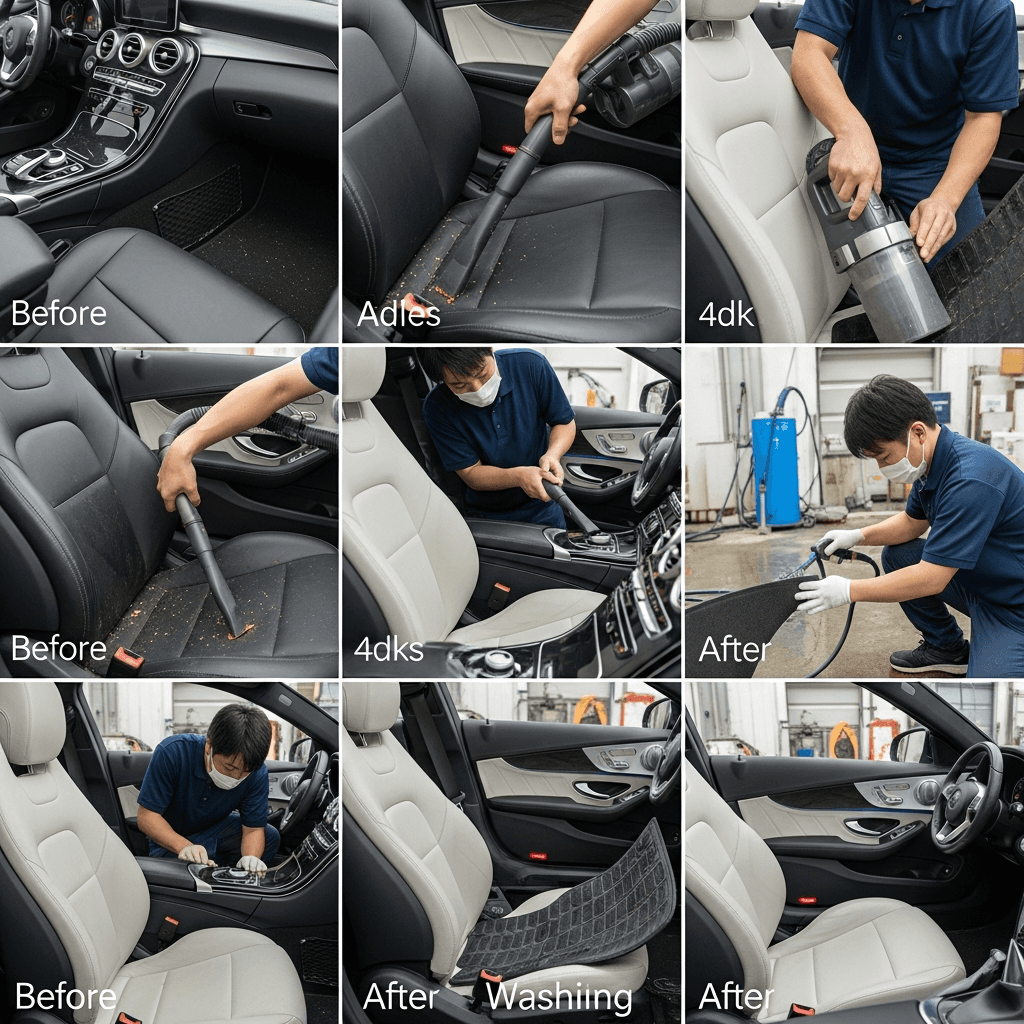 Before

Adles

4dk

Before

4dks

After

Before

After Washiing

After