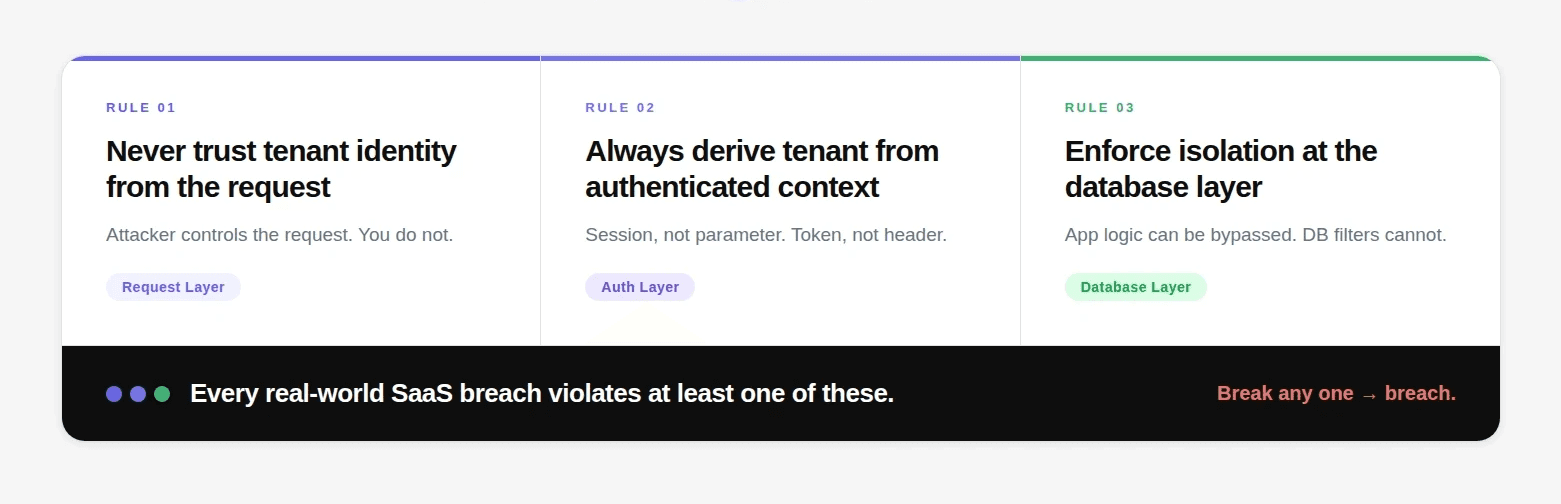 RULE 01

Never trust tenant identity from the request

Attacker controls the request. You do not.

Request Layer

RULE 02

Always derive tenant from authenticated context

Session, not parameter. Token, not header.

Auth Layer

RULE 03

Enforce isolation at the database layer

App logic can be bypassed. DB filters cannot.

Database Layer

Every real-world SaaS breach violates at least one of these.

Break any one → breach.