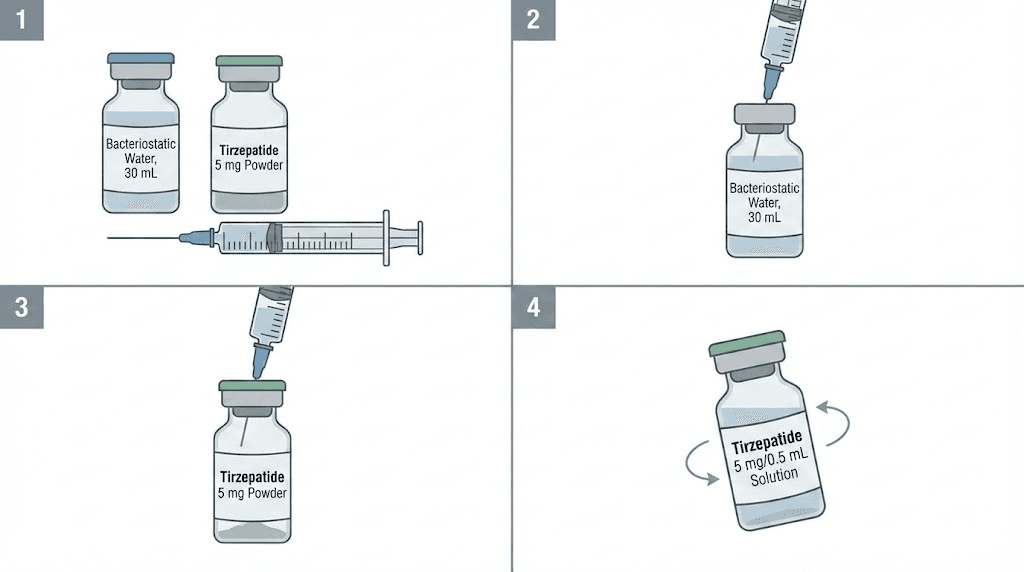 1

Bacteriostatic Water, 30 mL

Tirzepatide 5 mg Powder

2

Bacteriostatic Water, 30 mL

3

Tirzepatide 5 mg Powder

4

Tirzepatide 5 mg/0.5 mL Solution