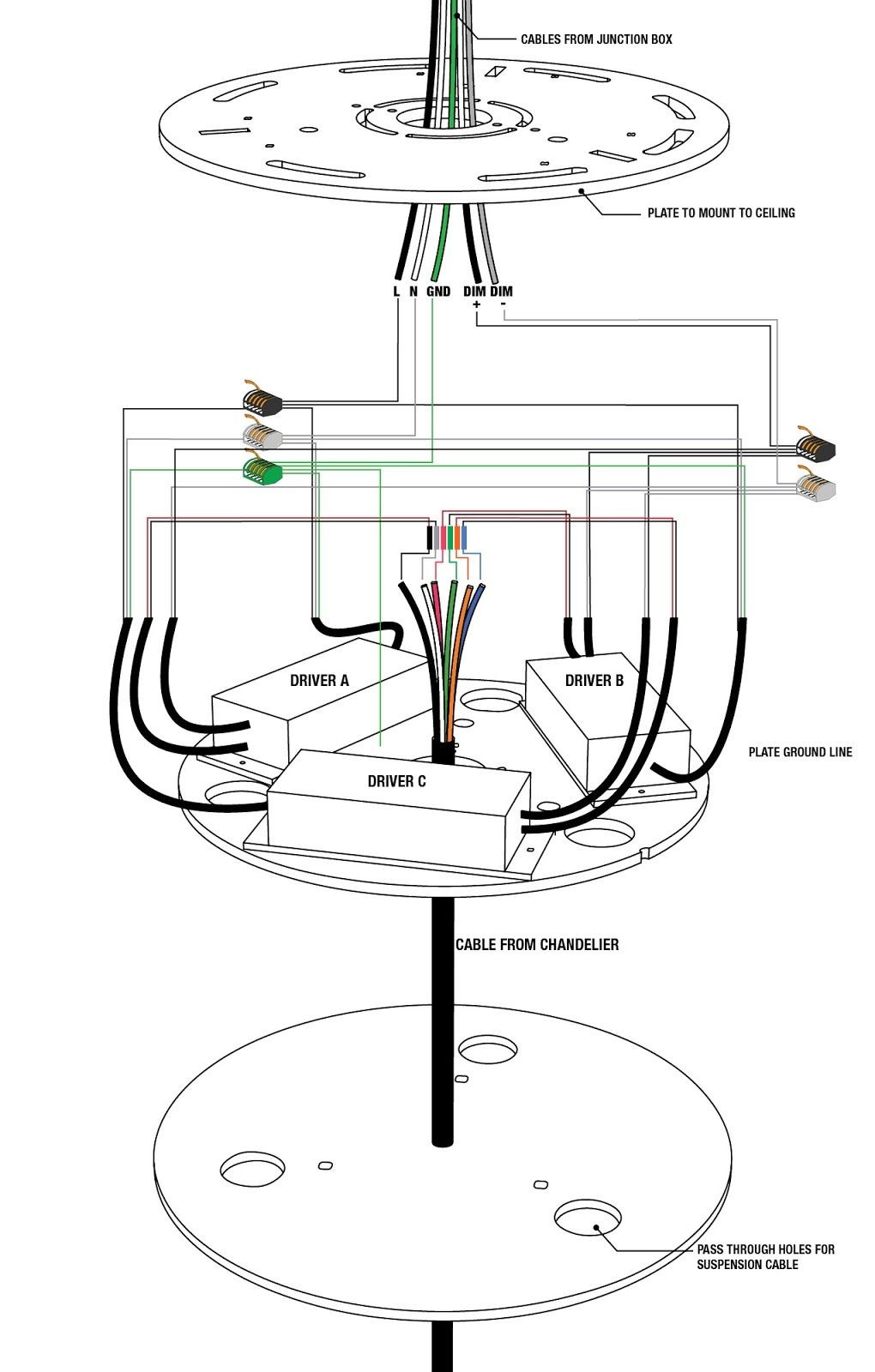 CABLES FROM JUNCTION BOX

PLATE TO MOUNT TO CEILING

L N GND DIM + DIM -

DRIVER A

DRIVER B

DRIVER C

PLATE GROUND LINE

CABLE FROM CHANDELIER

PASS THROUGH HOLES FOR SUSPENSION CABLE