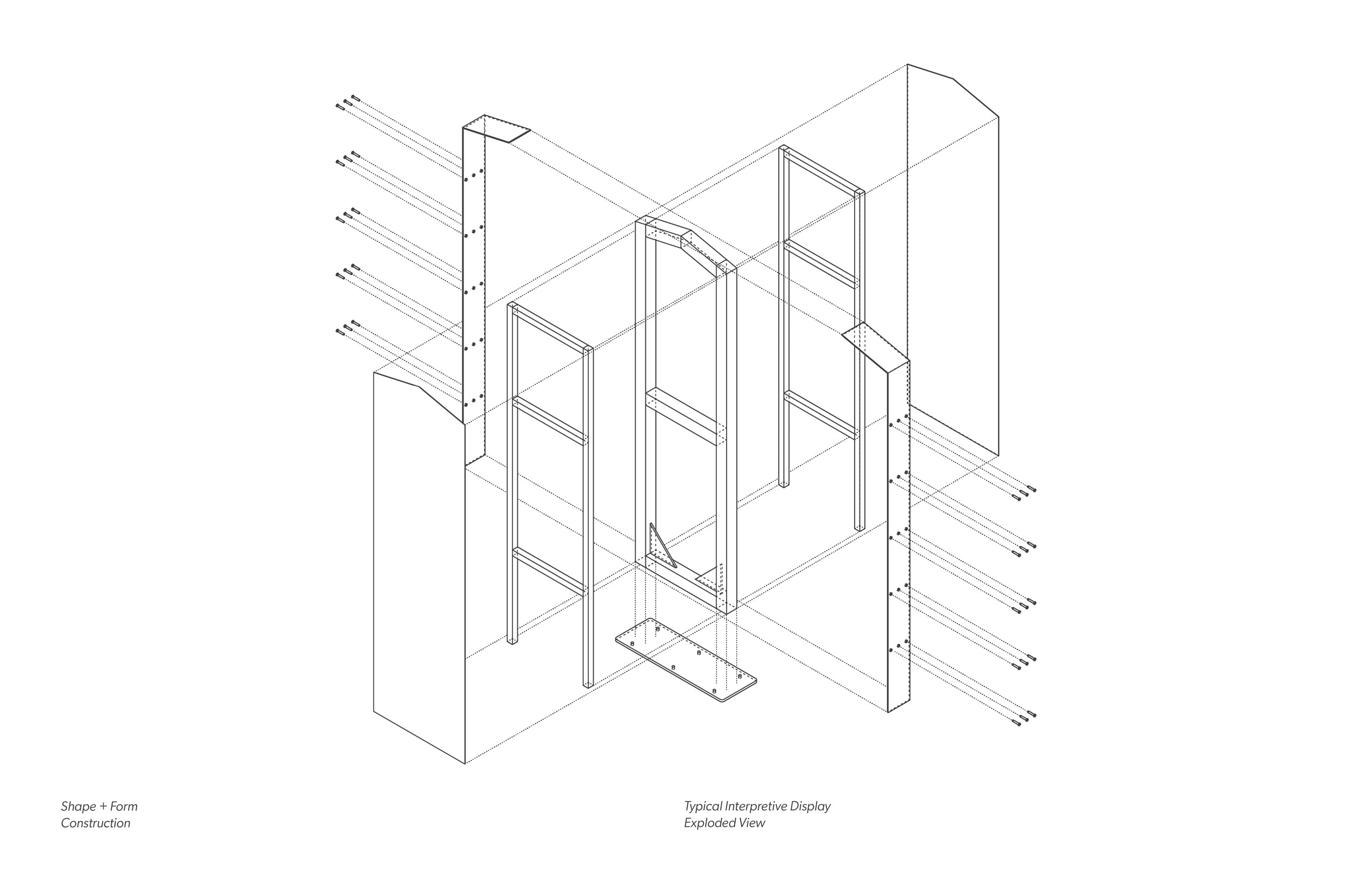 Shape + Form
Construction

Typical Interpretive Display
Exploded View