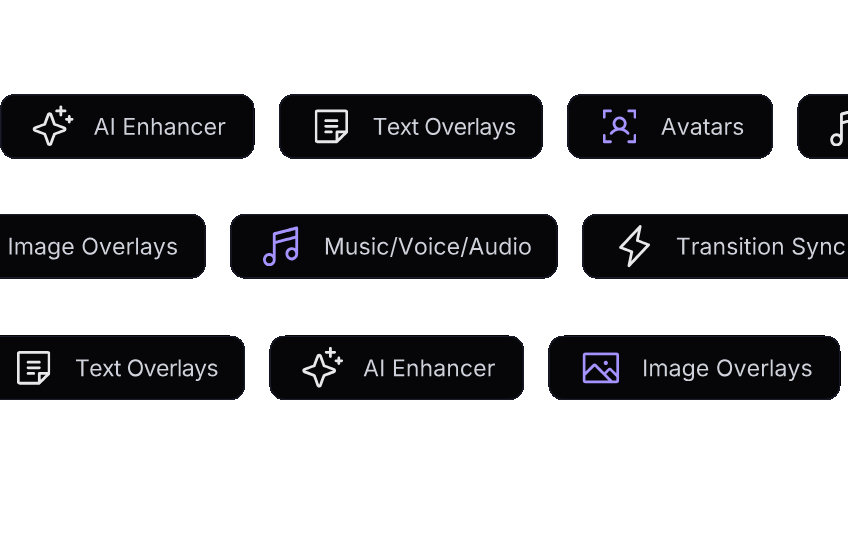 AI Enhancer

Text Overlays

Avatars

Image Overlays

Music/Voice/Audio

Transition Sync

Text Overlays

AI Enhancer

Image Overlays