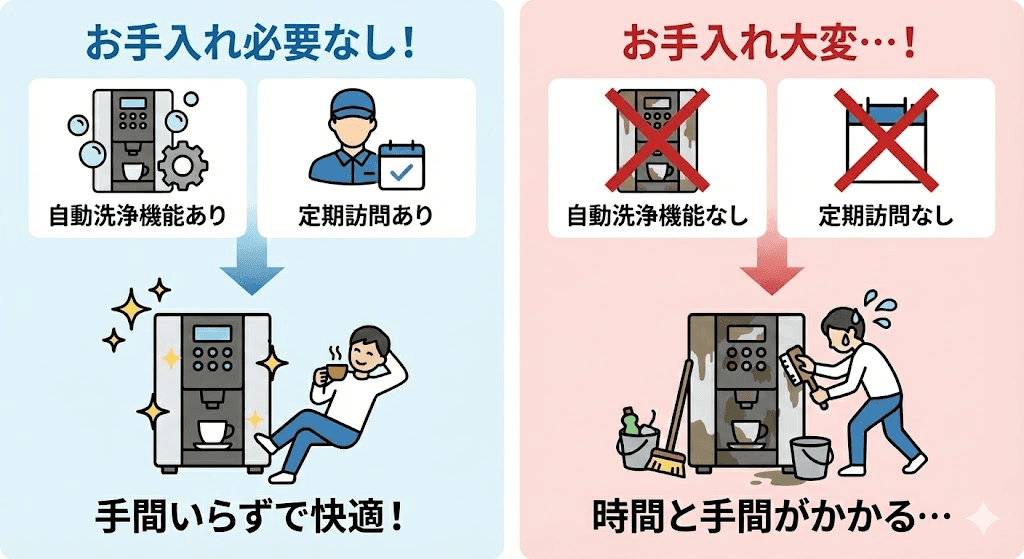 お手入れ必要なし！

自動洗浄機能あり

定期訪問あり

手間いらずで快適！

お手入れ大変…！

自動洗浄機能なし

定期訪問なし

時間と手間がかかる…