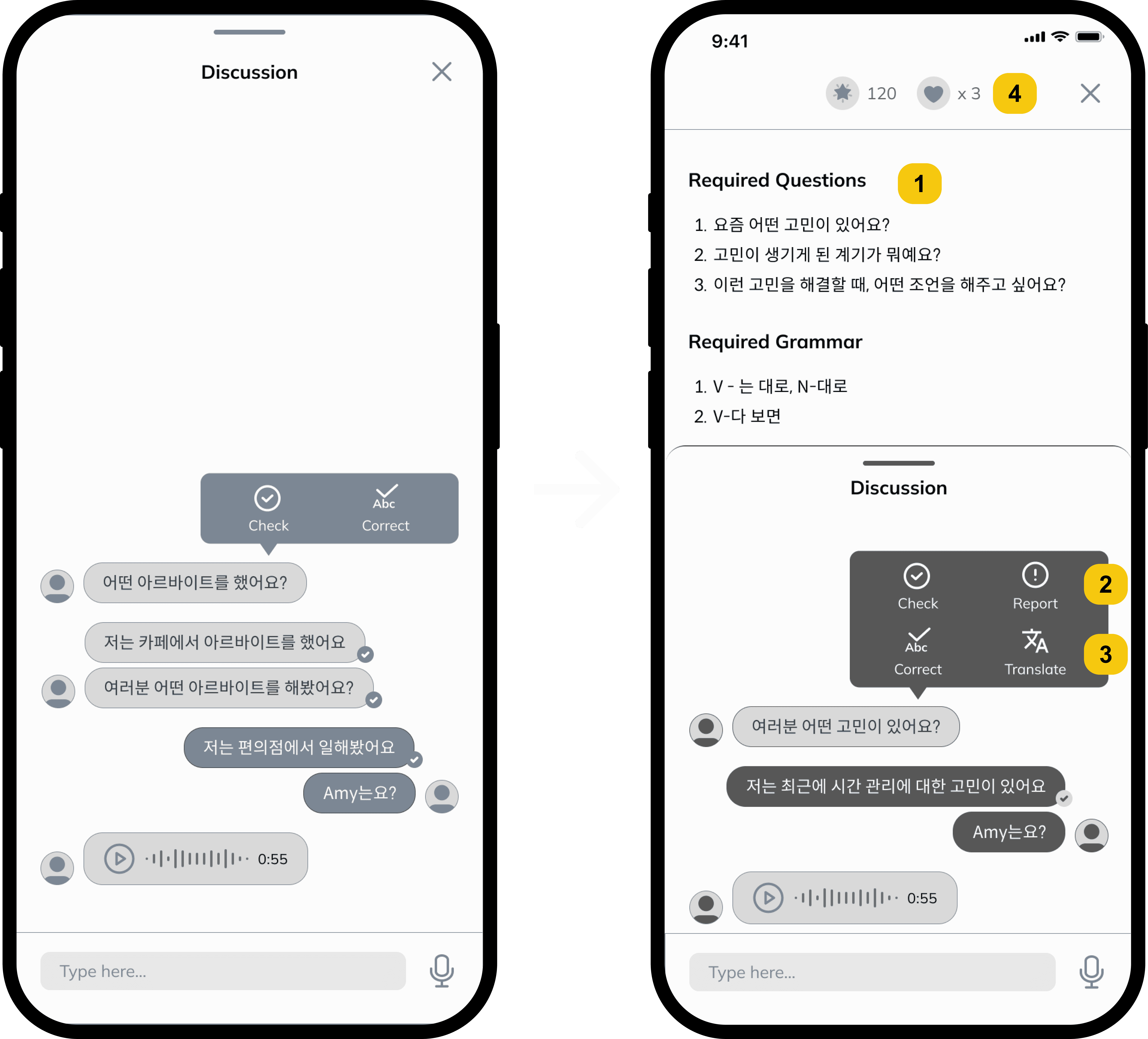 Discussion

Check
Abc
Correct

어떤 아르바이트를 했어요?

저는 카페에서 아르바이트를 했어요

여러분 어떤 아르바이트를 해봤어요?

저는 편의점에서 일해봤어요

Amy는요?

0:55

Type here...

9:41

120 x 3 4

Required Questions 1

1. 요즘 어떤 고민이 있어요?
2. 고민이 생기게 된 계기가 뭐예요?
3. 이런 고민을 해결할 때, 어떤 조언을 해주고 싶어요?

Required Grammar

1. V - 는 대로, N-대로
2. V-다 보면

Discussion

Check
Report
2
Abc
Correct
Translate
3

여러분 어떤 고민이 있어요?

저는 최근에 시간 관리에 대한 고민이 있어요

Amy는요?

0:55

Type here...