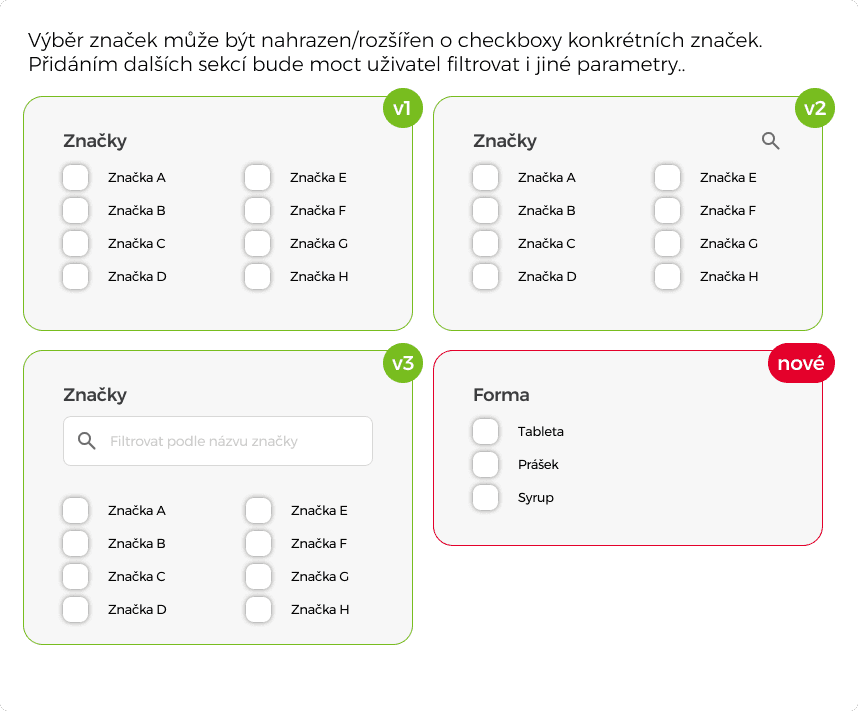 Výběr značek může být nahrazen/rozšířen o checkboxy konkrétních značek. Přidáním dalších sekcí bude moct uživatel filtrovat i jiné parametry..

v1

Značky

Značka A
Značka B
Značka C
Značka D
Značka E
Značka F
Značka G
Značka H

v2

Značky

Značka A
Značka B
Značka C
Značka D
Značka E
Značka F
Značka G
Značka H

v3

Značky

Filtrovat podle názvu značky

Značka A
Značka B
Značka C
Značka D
Značka E
Značka F
Značka G
Značka H

nové

Forma

Tableta
Prášek
Syrup