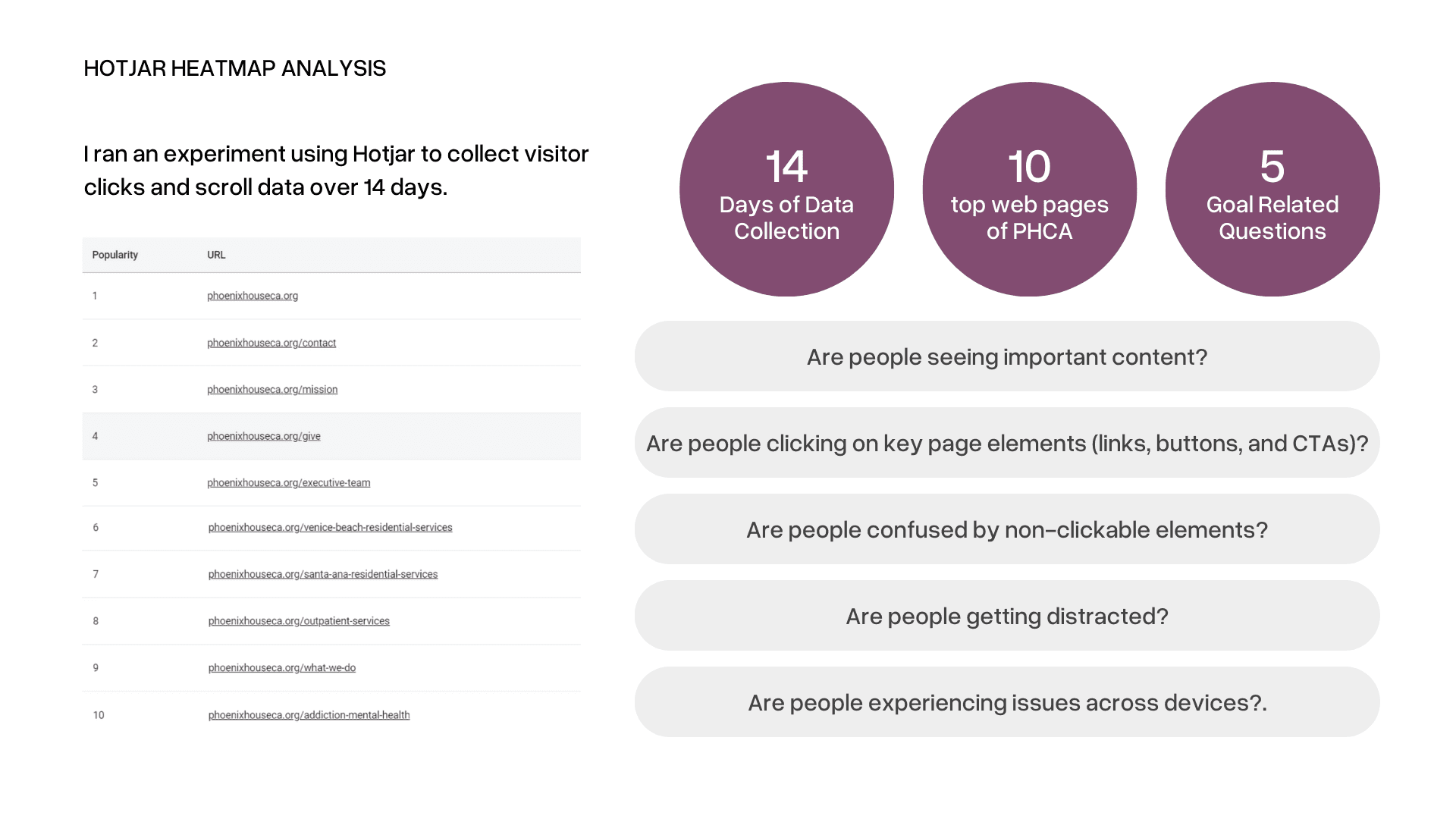 HOTJAR HEATMAP ANALYSIS

I ran an experiment using Hotjar to collect visitor clicks and scroll data over 14 days.

| Popularity | URL |
|---|---|
| 1 | phoenixhouseca.org |
| 2 | phoenixhouseca.org/contact |
| 3 | phoenixhouseca.org/mission |
| 4 | phoenixhouseca.org/give |
| 5 | phoenixhouseca.org/executive-team |
| 6 | phoenixhouseca.org/venice-beach-residential-services |
| 7 | phoenixhouseca.org/santa-ana-residential-services |
| 8 | phoenixhouseca.org/outpatient-services |
| 9 | phoenixhouseca.org/what-we-do |
| 10 | phoenixhouseca.org/addiction-mental-health |

14
Days of Data Collection

10
top web pages of PHCA

5
Goal Related Questions

Are people seeing important content?

Are people clicking on key page elements (links, buttons, and CTAs)?

Are people confused by non-clickable elements?

Are people getting distracted?

Are people experiencing issues across devices?.