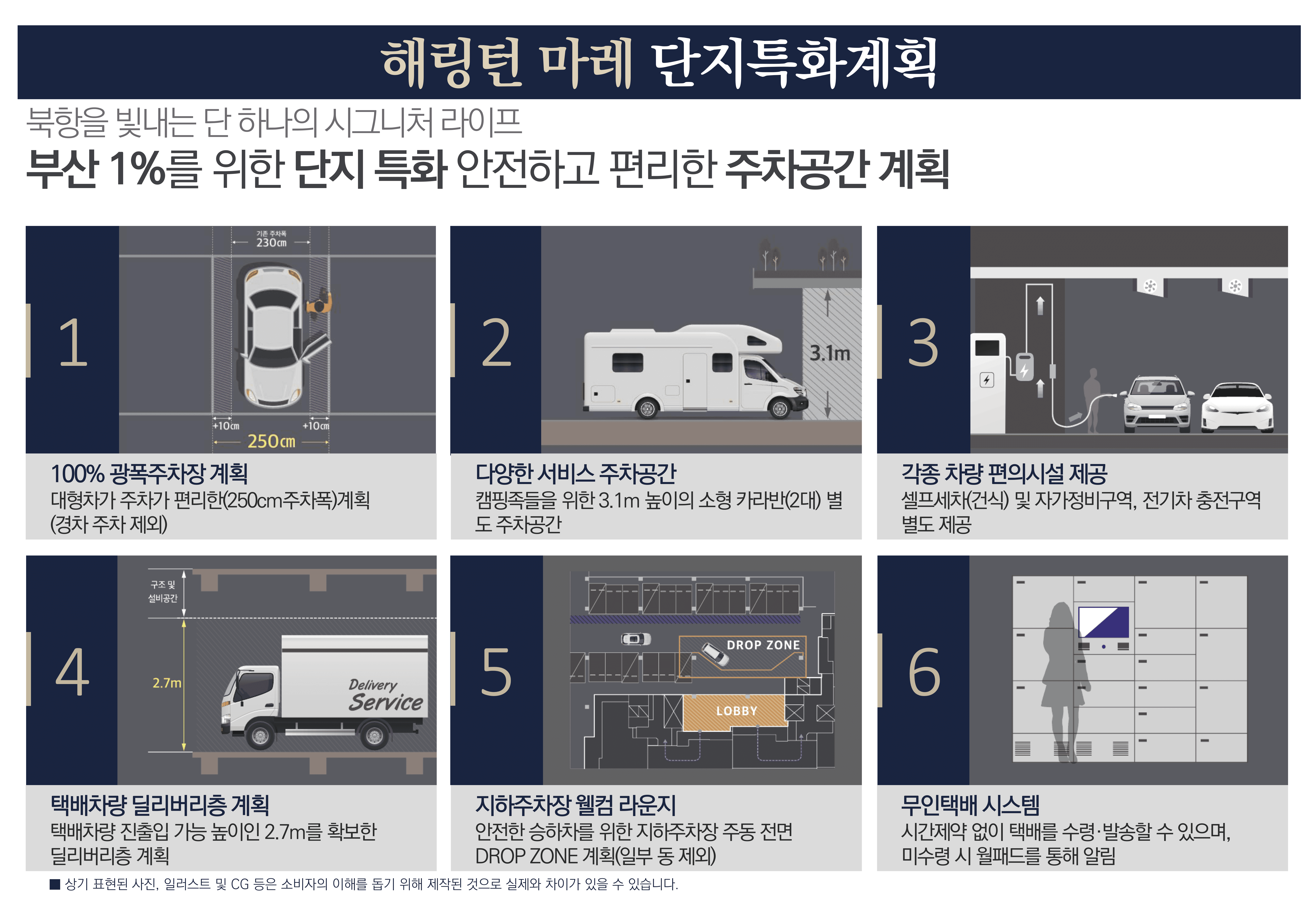 해링턴 마레 단지특화계획

북항을 빛내는 단 하나의 시그니처 라이프

부산 1%를 위한 단지 특화 안전하고 편리한 주차공간 계획

1

기존 주차폭
230㎝
+10㎝
+10㎝
250㎝

100% 광폭주차장 계획
대형차가 주차가 편리한(250cm주차폭)계획 (경차 주차 제외)

2

3.1m

다양한 서비스 주차공간
캠핑족들을 위한 3.1m 높이의 소형 카라반(2대) 별도 주차공간

3

각종 차량 편의시설 제공
셀프세차(건식) 및 자가정비구역, 전기차 충전구역 별도 제공

4

구조 및 설비공간
2.7m
Delivery Service

택배차량 딜리버리층 계획
택배차량 진출입 가능 높이인 2.7m를 확보한 딜리버리층 계획

5

DROP ZONE
LOBBY

지하주차장 웰컴 라운지
안전한 승하차를 위한 지하주차장 주동 전면 DROP ZONE 계획(일부 동 제외)

6

무인택배 시스템
시간제약 없이 택배를 수령·발송할 수 있으며, 미수령 시 월패드를 통해 알림

■ 상기 표현된 사진, 일러스트 및 CG 등은 소비자의 이해를 돕기 위해 제작된 것으로 실제와 차이가 있을 수 있습니다.