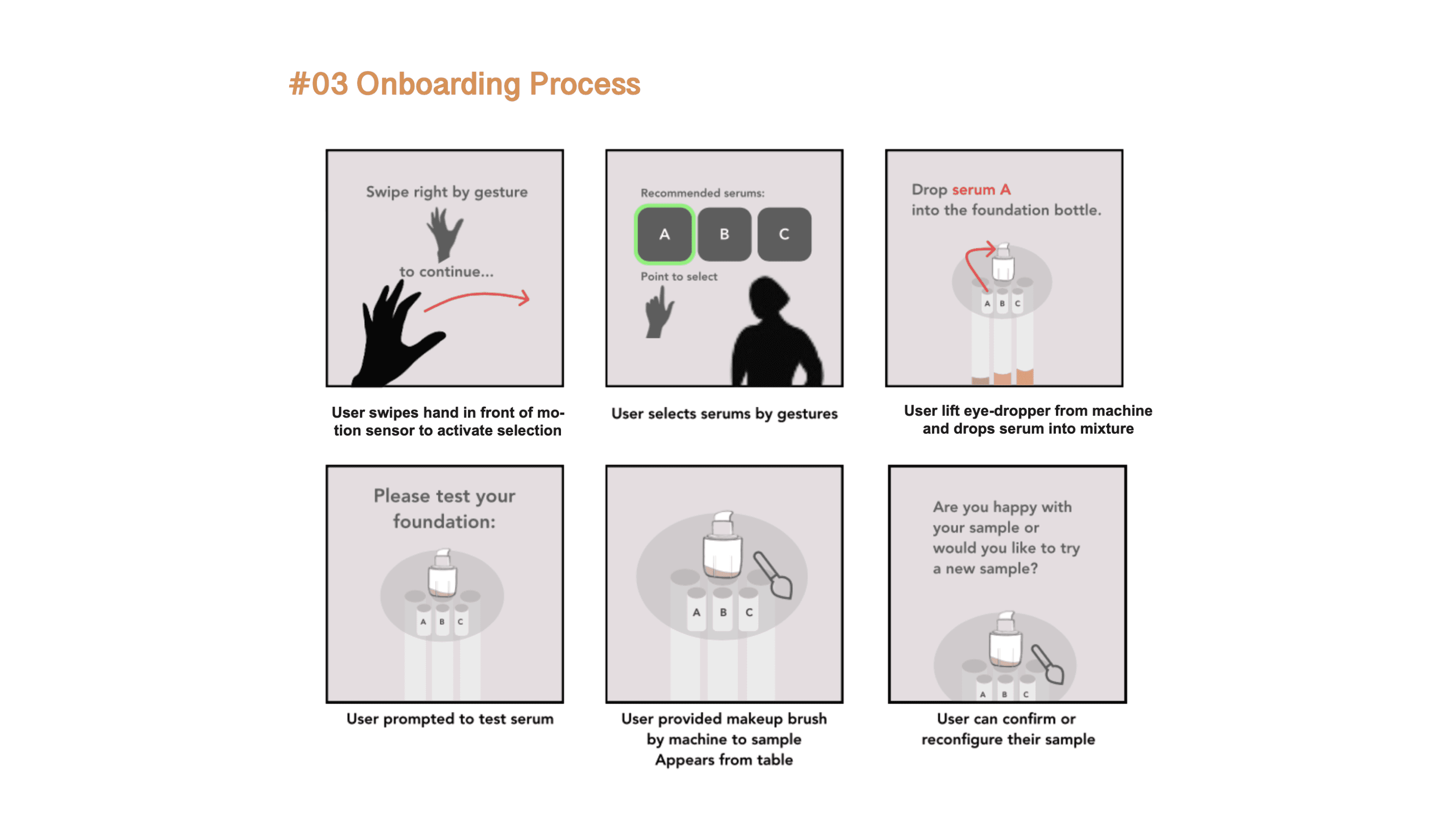 #03 Onboarding Process

Swipe right by gesture

to continue...

User swipes hand in front of motion sensor to activate selection

Recommended serums:

A

B

C

Point to select

User selects serums by gestures

Drop serum A into the foundation bottle.

A B C

User lift eye-dropper from machine and drops serum into mixture

Please test your foundation:

A B C

User prompted to test serum

A B C

User provided makeup brush by machine to sample Appears from table

Are you happy with your sample or would you like to try a new sample?

A B C

User can confirm or reconfigure their sample