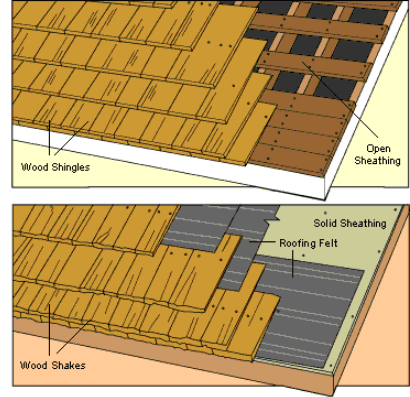 Wood Shingles

Open Sheathing

Solid Sheathing

Roofing Felt

Wood Shakes