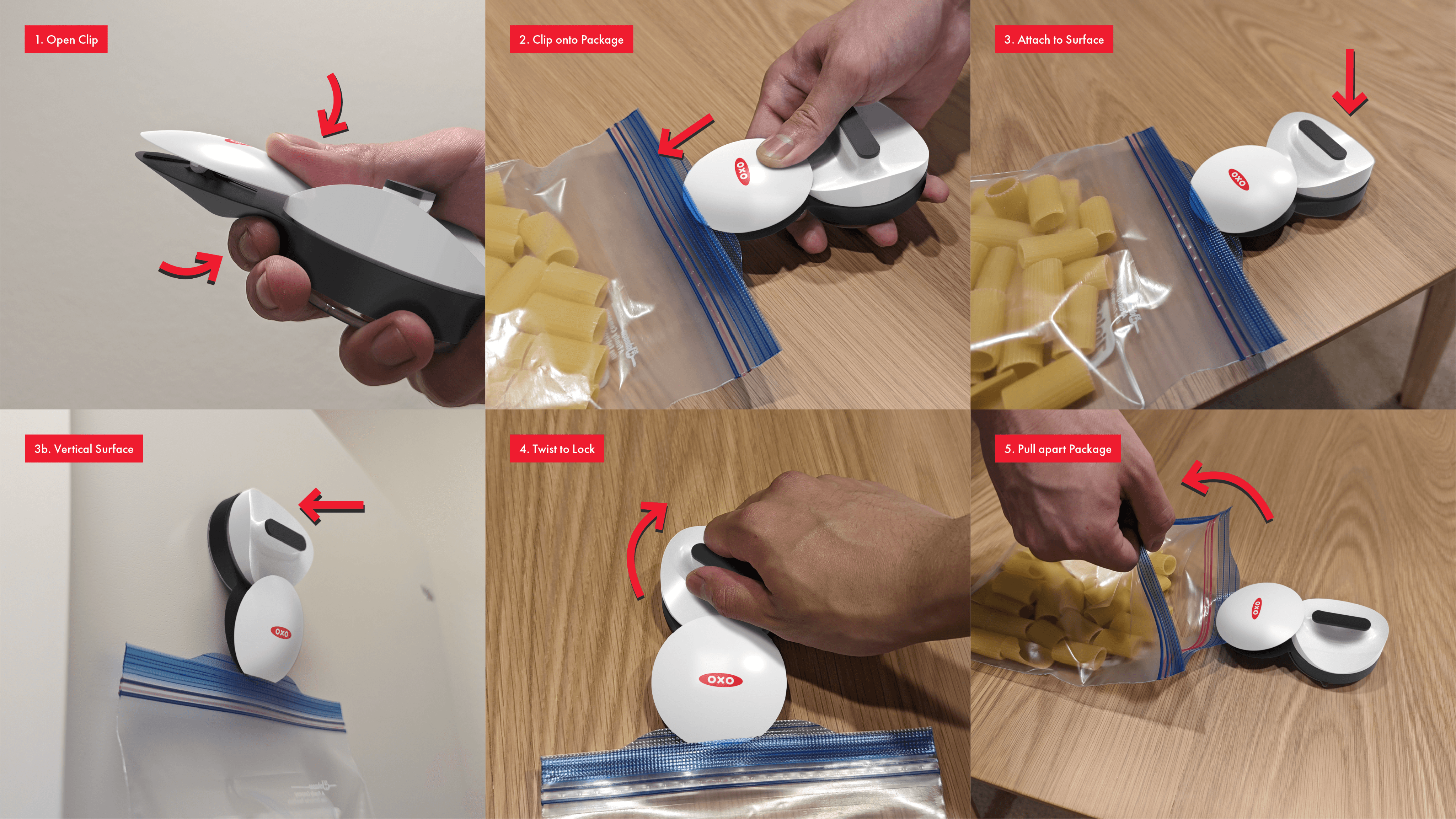 1. Open Clip

2. Clip onto Package

OXO

3. Attach to Surface

OXO

3b. Vertical Surface

OXO

4. Twist to Lock

OXO

5. Pull apart Package

OXO