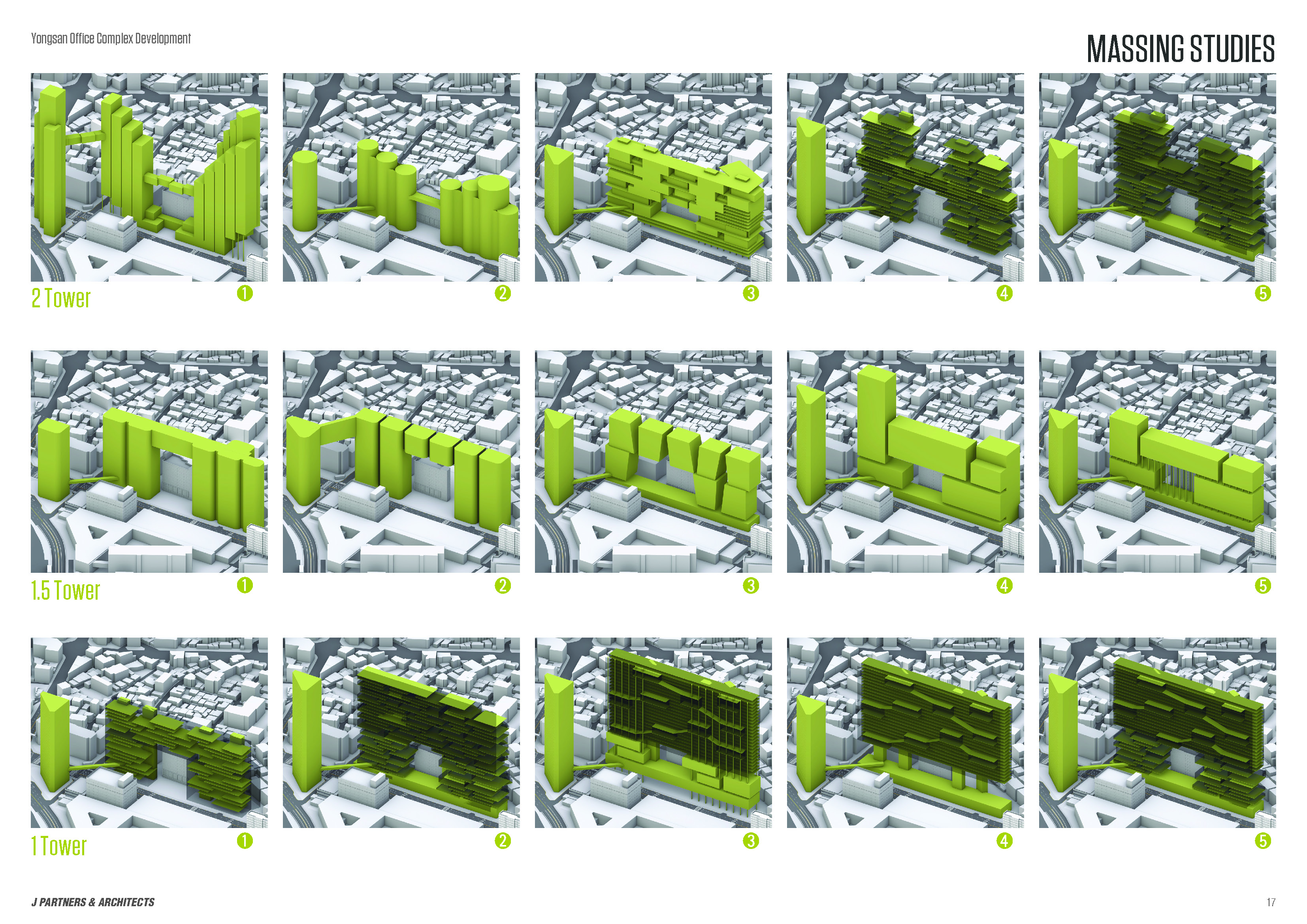 Yongsan Office Complex Development

MASSING STUDIES

2 Tower

1 2 3 4 5

1.5 Tower

1 2 3 4 5

1 Tower

1 2 3 4 5

J PARTNERS & ARCHITECTS

17