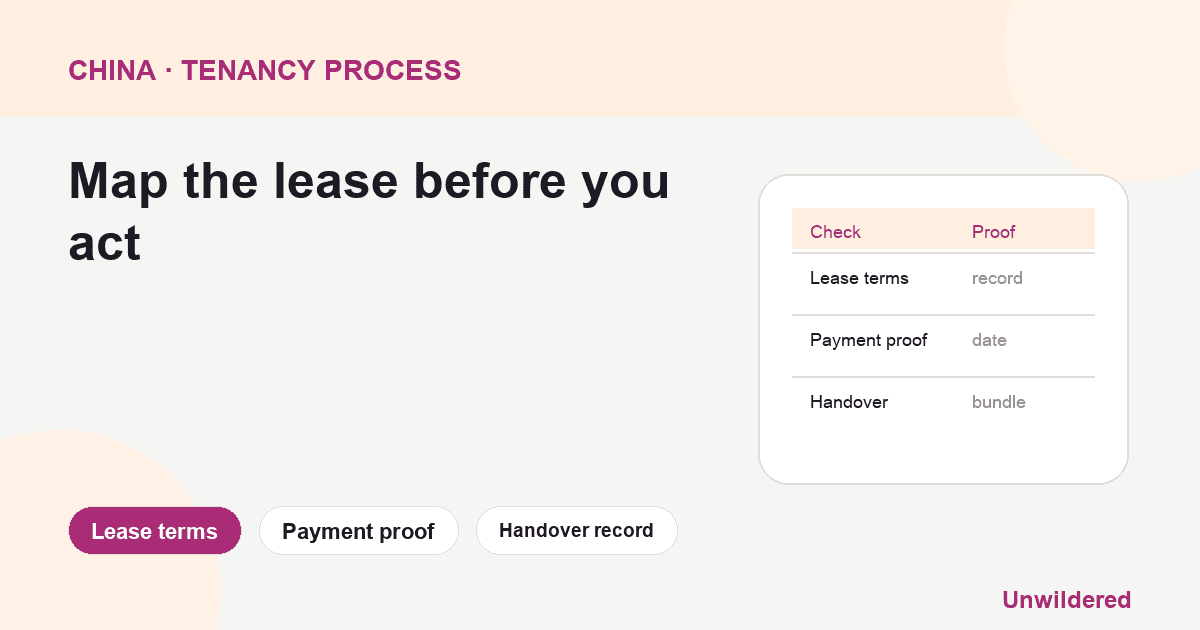 CHINA · TENANCY PROCESS

Map the lease before you act

| Check | Proof |
|---|---|
| Lease terms | record |
| Payment proof | date |
| Handover | bundle |

Lease terms

Payment proof

Handover record

Unwildered