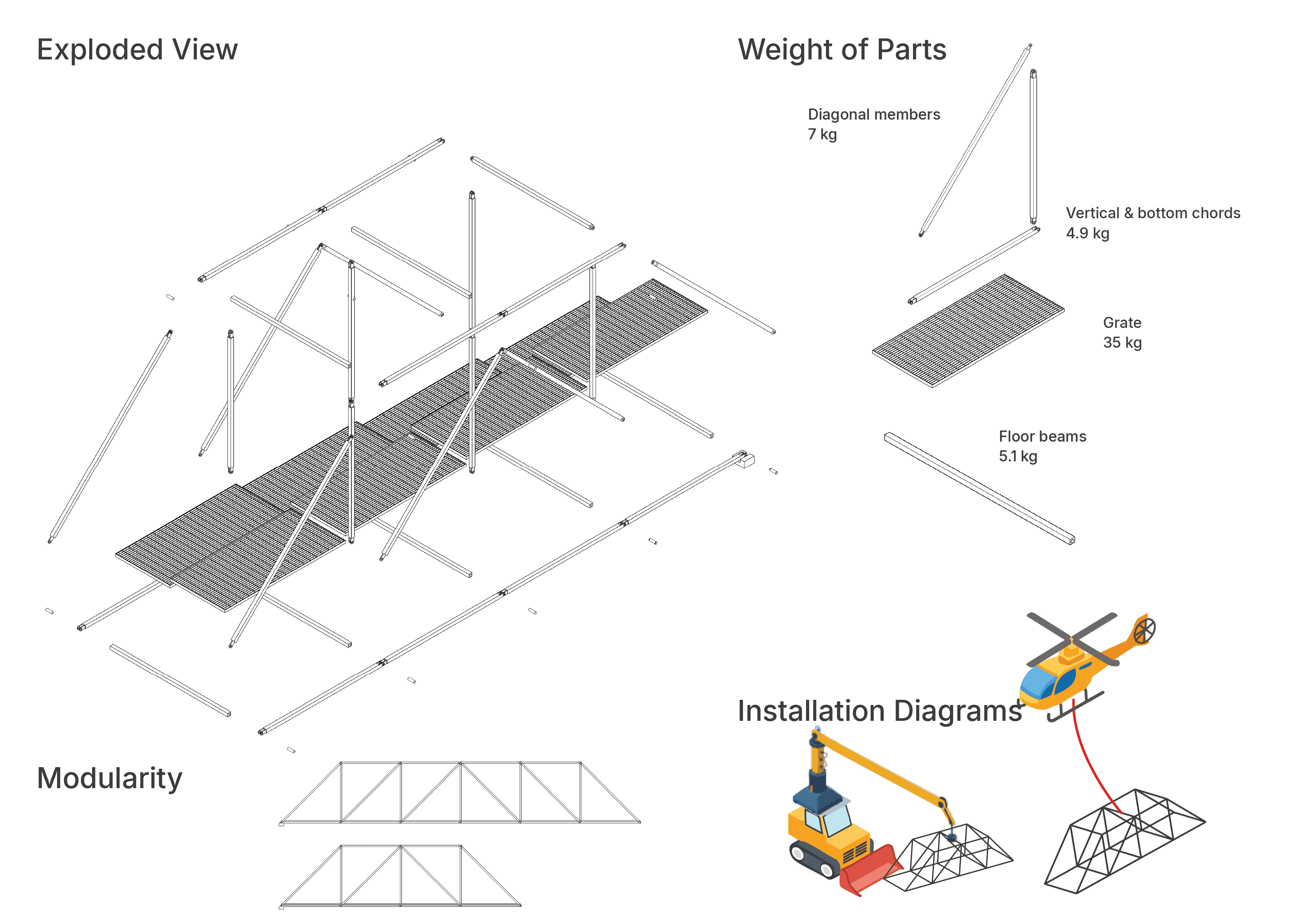 Exploded View

Weight of Parts

Diagonal members
7 kg

Vertical & bottom chords
4.9 kg

Grate
35 kg

Floor beams
5.1 kg

Installation Diagrams

Modularity