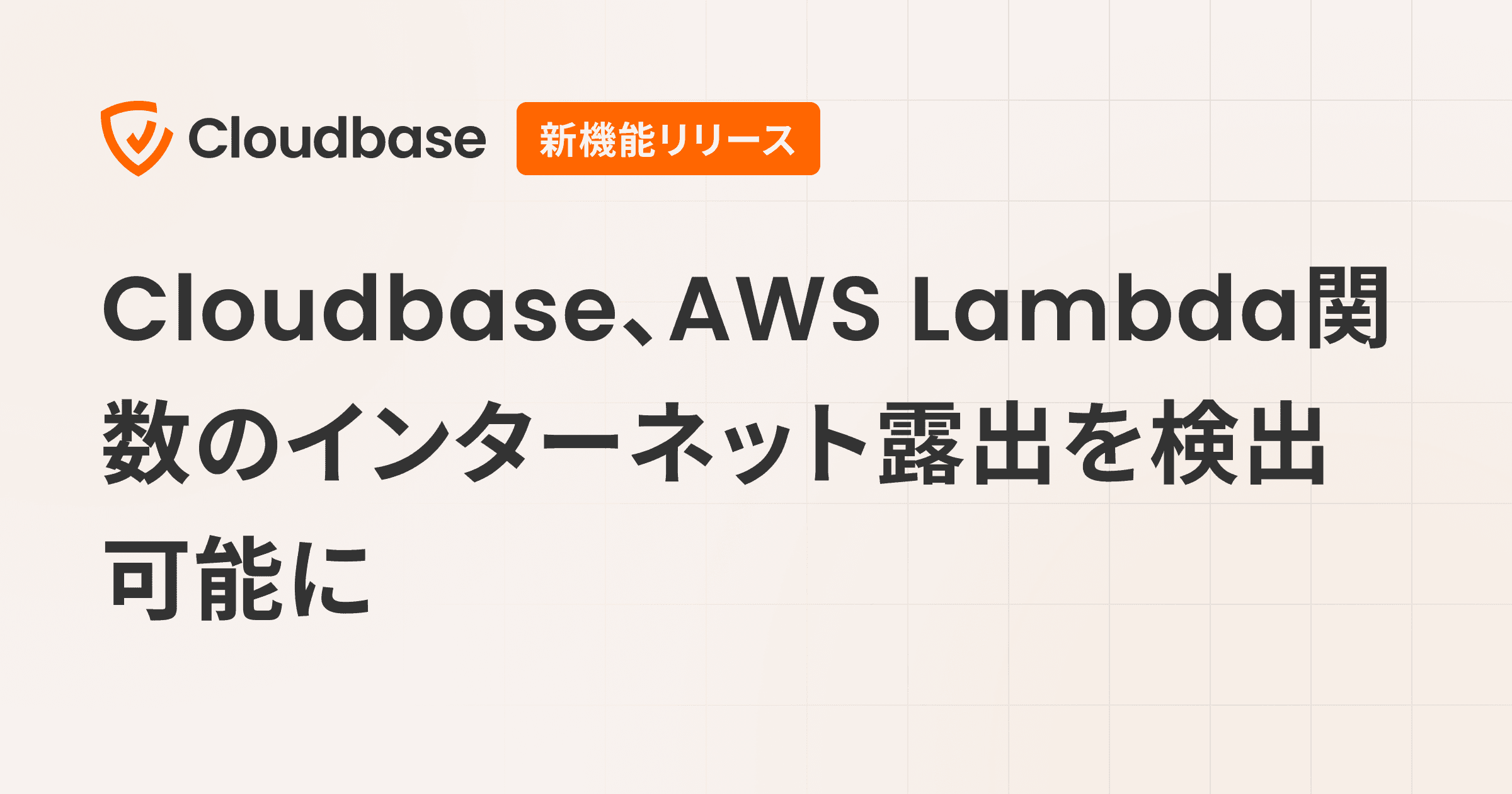 Cloudbase 新機能リリース

Cloudbase、AWS Lambda関数のインターネット露出を検出可能に