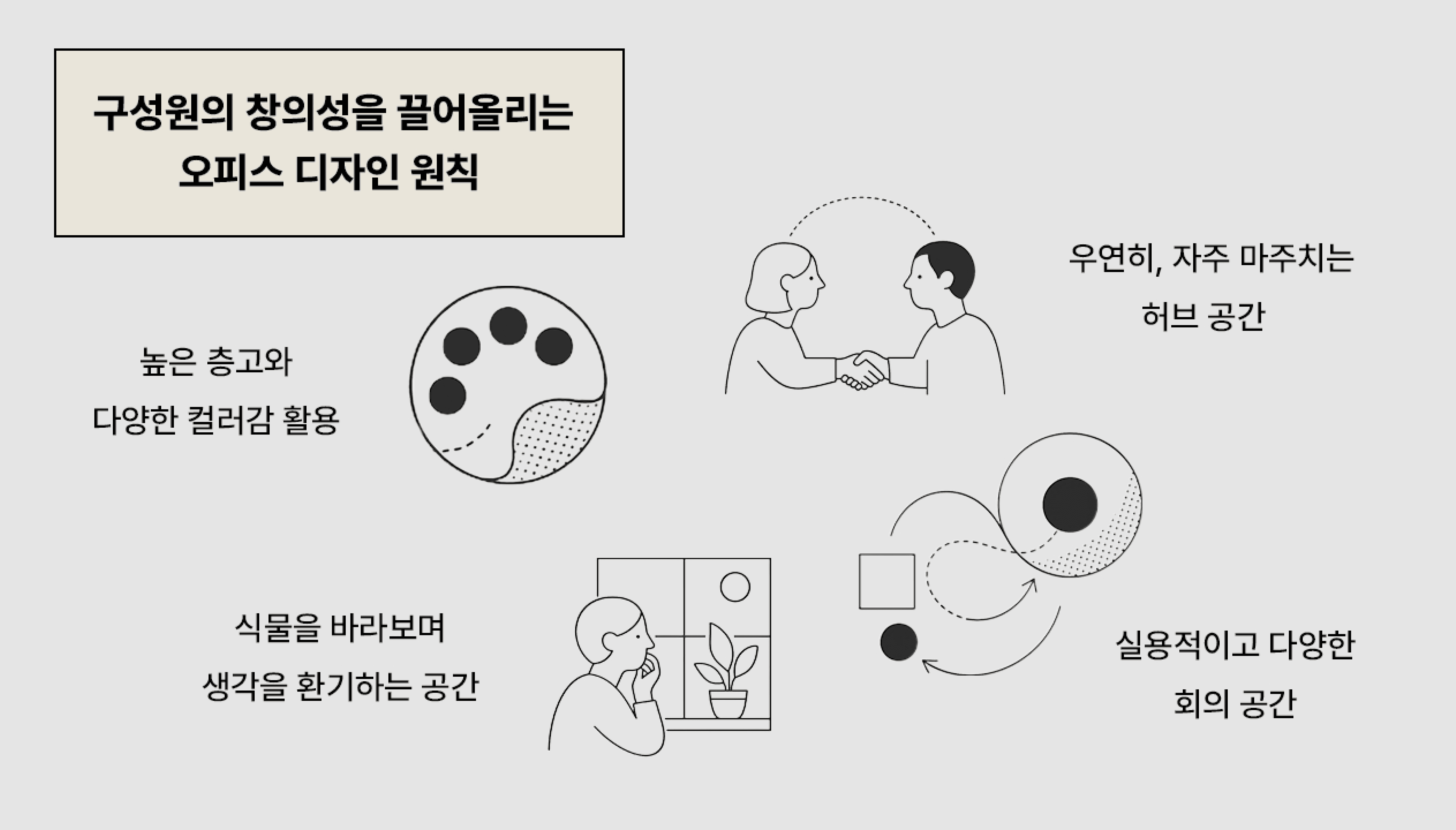 구성원의 창의성을 끌어올리는
오피스 디자인 원칙

우연히, 자주 마주치는
허브 공간

높은 층고와
다양한 컬러감 활용

식물을 바라보며
생각을 환기하는 공간

실용적이고 다양한
회의 공간