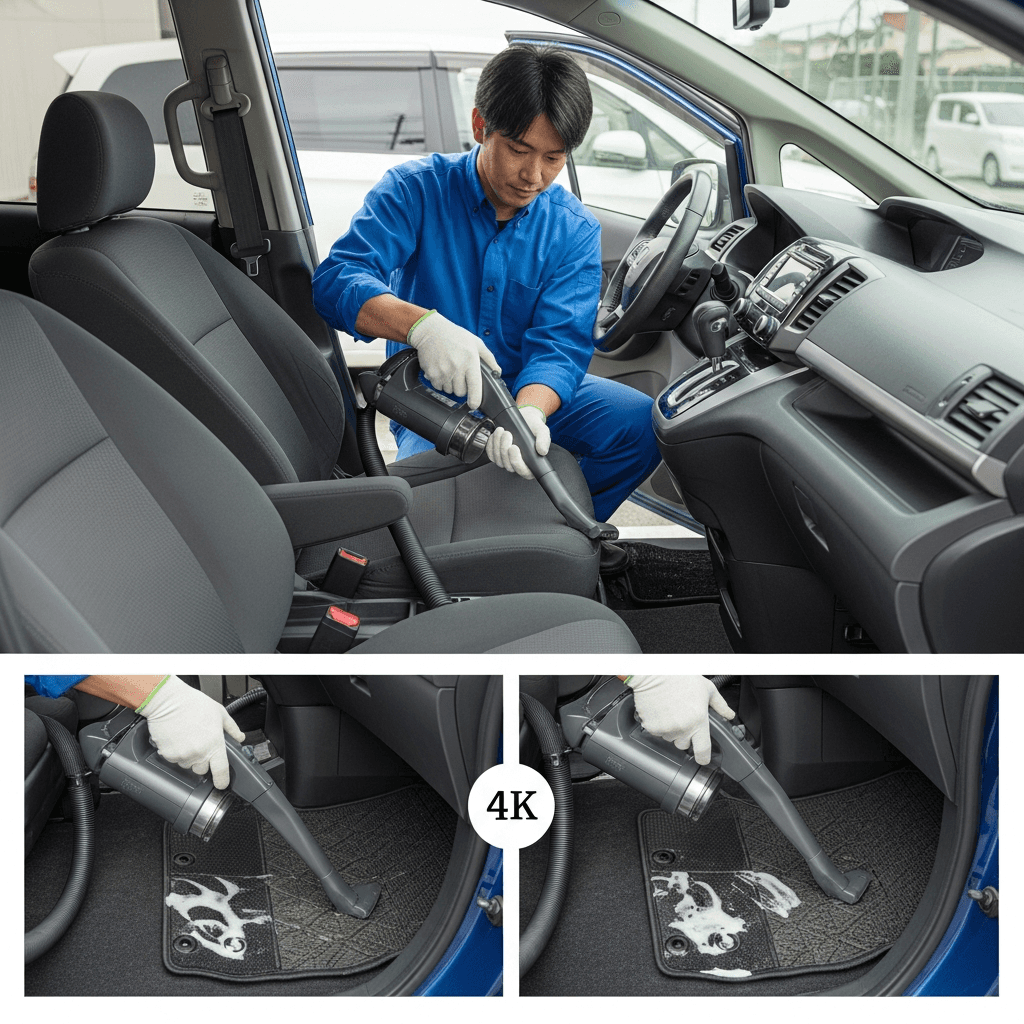 4K