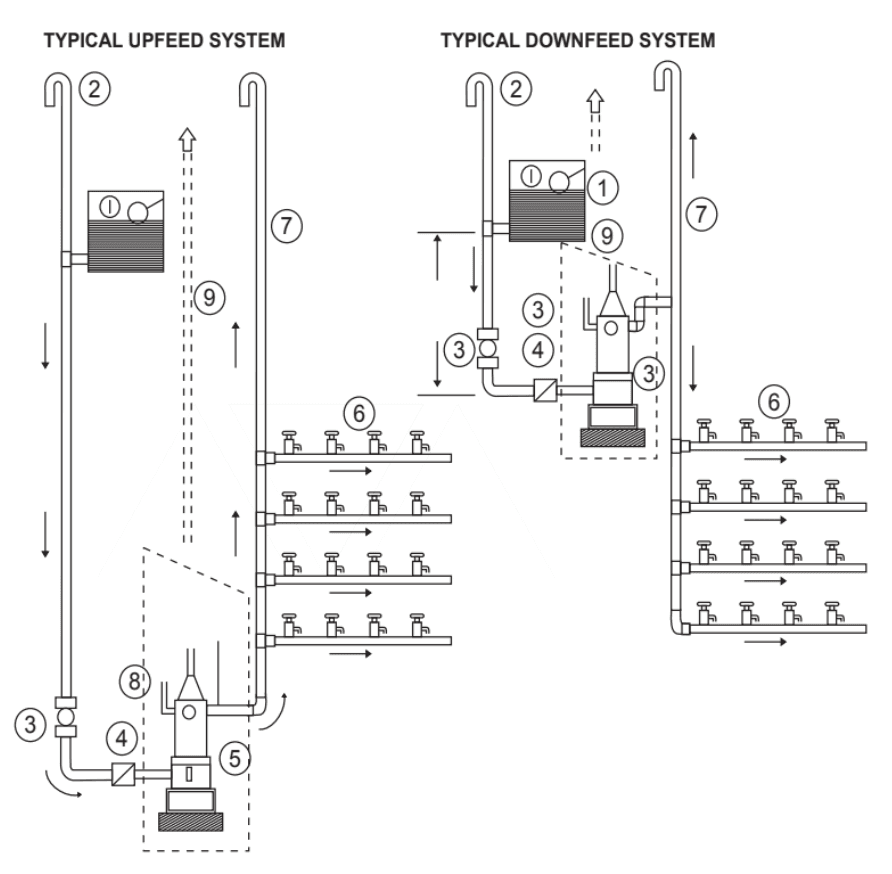 TYPICAL UPFEED SYSTEM

2
7
9
6
8
3
4
5

TYPICAL DOWNFEED SYSTEM

2
1
7
9
3
3
4
3
6