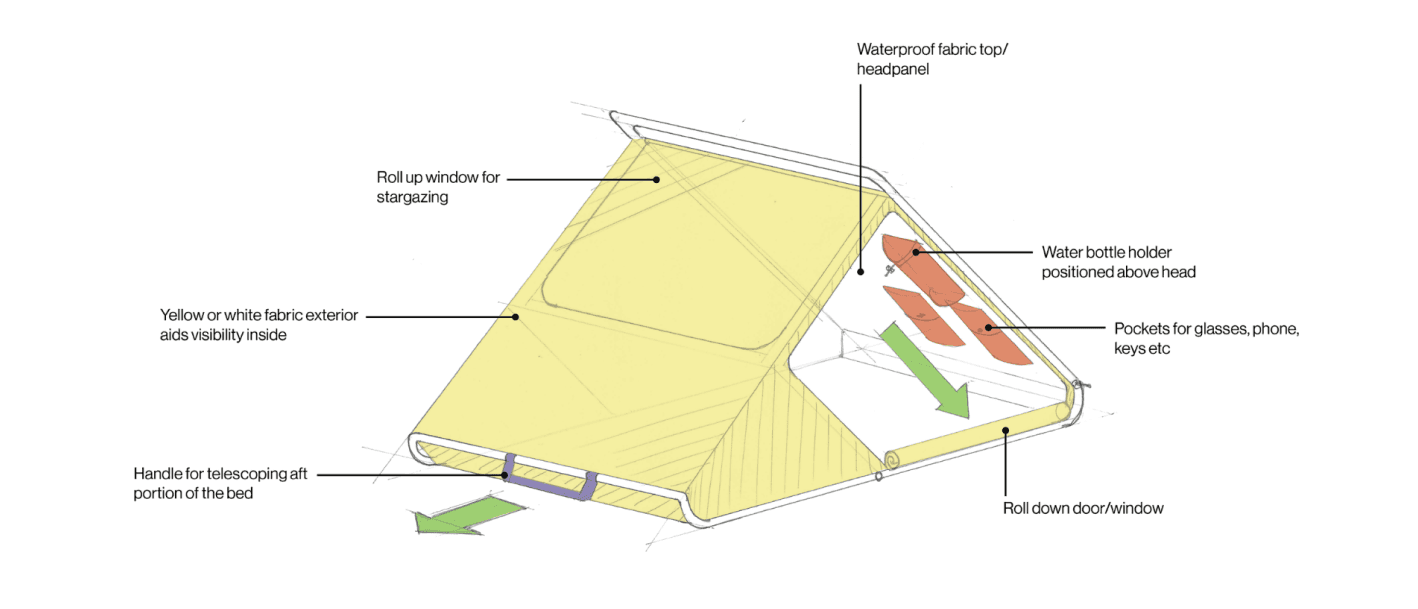 Waterproof fabric top/ headpanel

Roll up window for stargazing

Water bottle holder positioned above head

Yellow or white fabric exterior aids visibility inside

Pockets for glasses, phone, keys etc

Handle for telescoping aft portion of the bed

Roll down door/window