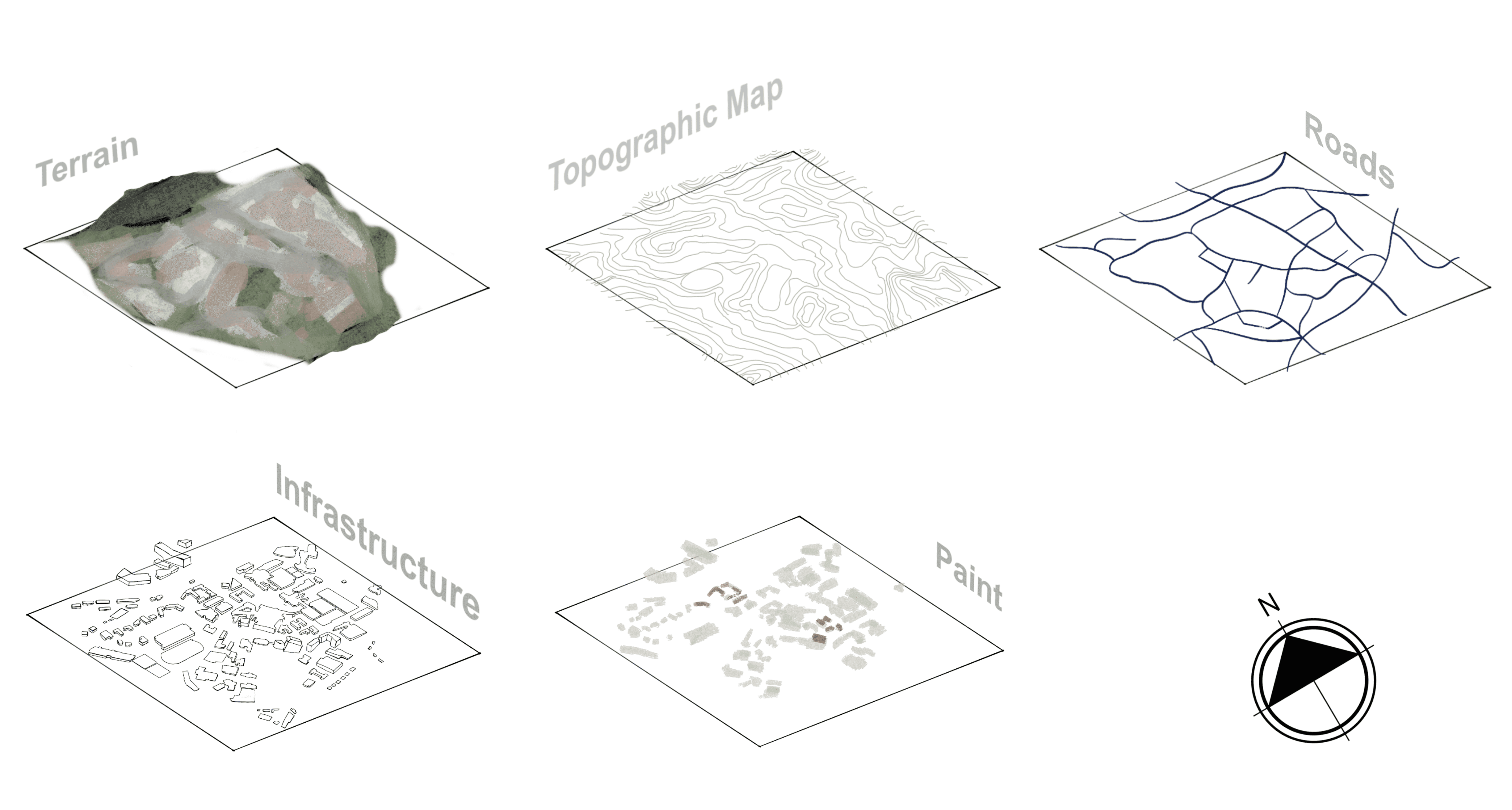 Terrain

Topographic Map

Roads

Infrastructure

Paint

N