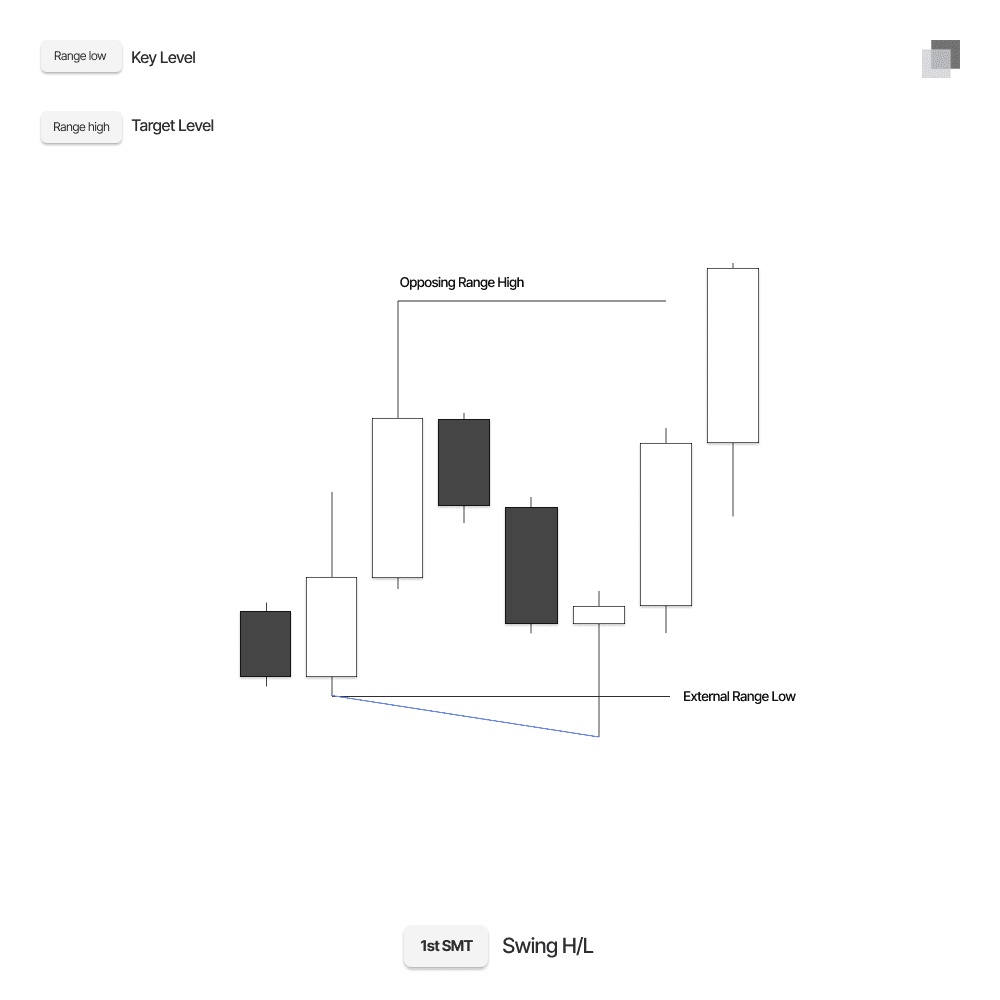 Range low Key Level

Range high Target Level

Opposing Range High

External Range Low

1st SMT Swing H/L