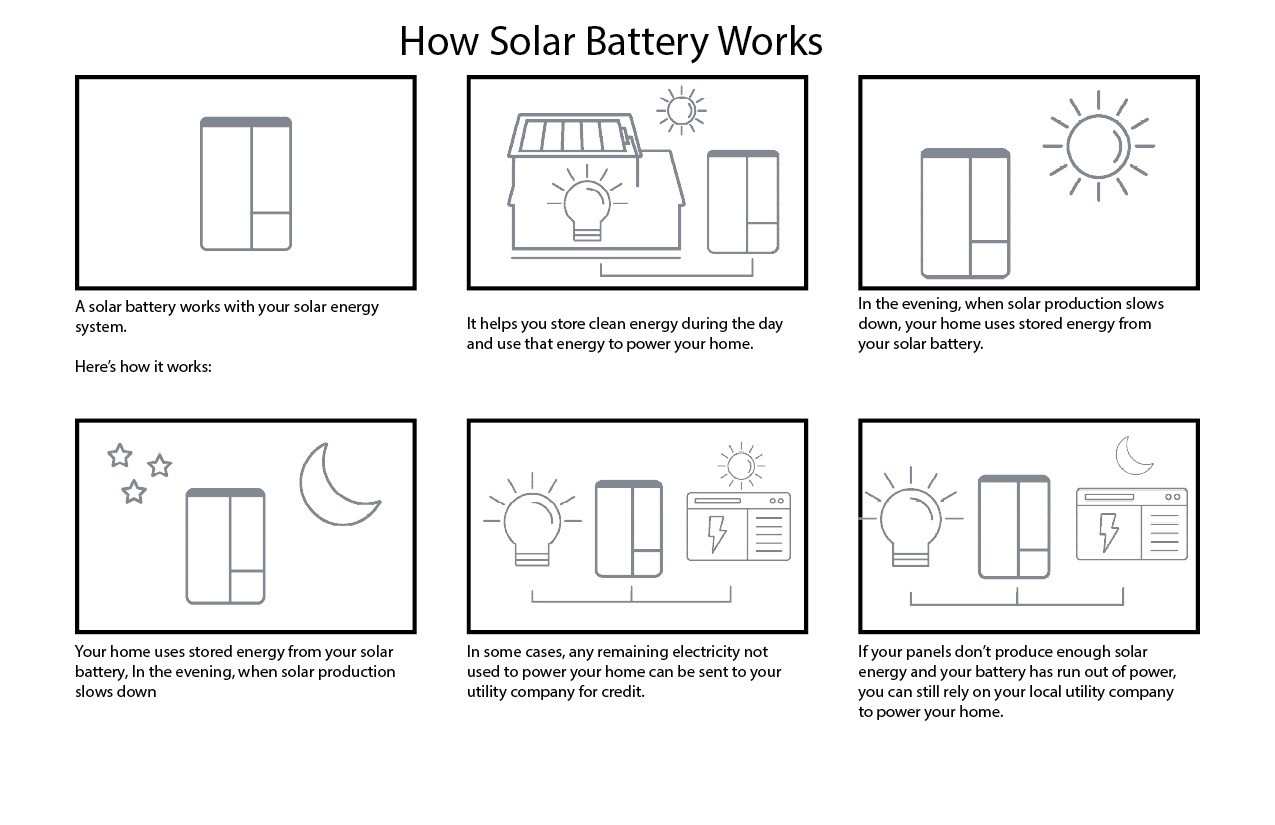 How Solar Battery Works

A solar battery works with your solar energy system.

Here's how it works:

It helps you store clean energy during the day and use that energy to power your home.

In the evening, when solar production slows down, your home uses stored energy from your solar battery.

Your home uses stored energy from your solar battery, In the evening, when solar production slows down

In some cases, any remaining electricity not used to power your home can be sent to your utility company for credit.

If your panels don't produce enough solar energy and your battery has run out of power, you can still rely on your local utility company to power your home.