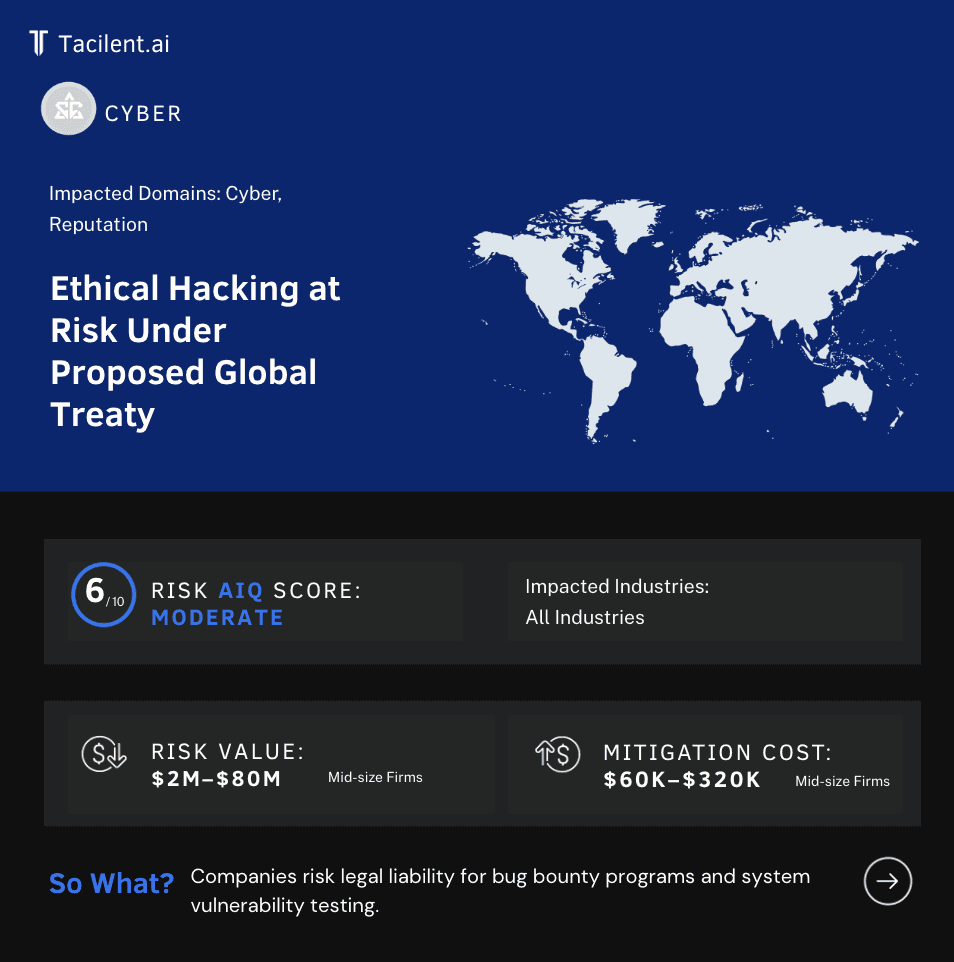 Tacilent.ai

CYBER

Impacted Domains: Cyber, Reputation

Ethical Hacking at Risk Under Proposed Global Treaty

6/10 RISK AIQ SCORE: MODERATE

Impacted Industries: All Industries

RISK VALUE: $2M–$80M Mid-size Firms

MITIGATION COST: $60K–$320K Mid-size Firms

So What? Companies risk legal liability for bug bounty programs and system vulnerability testing.