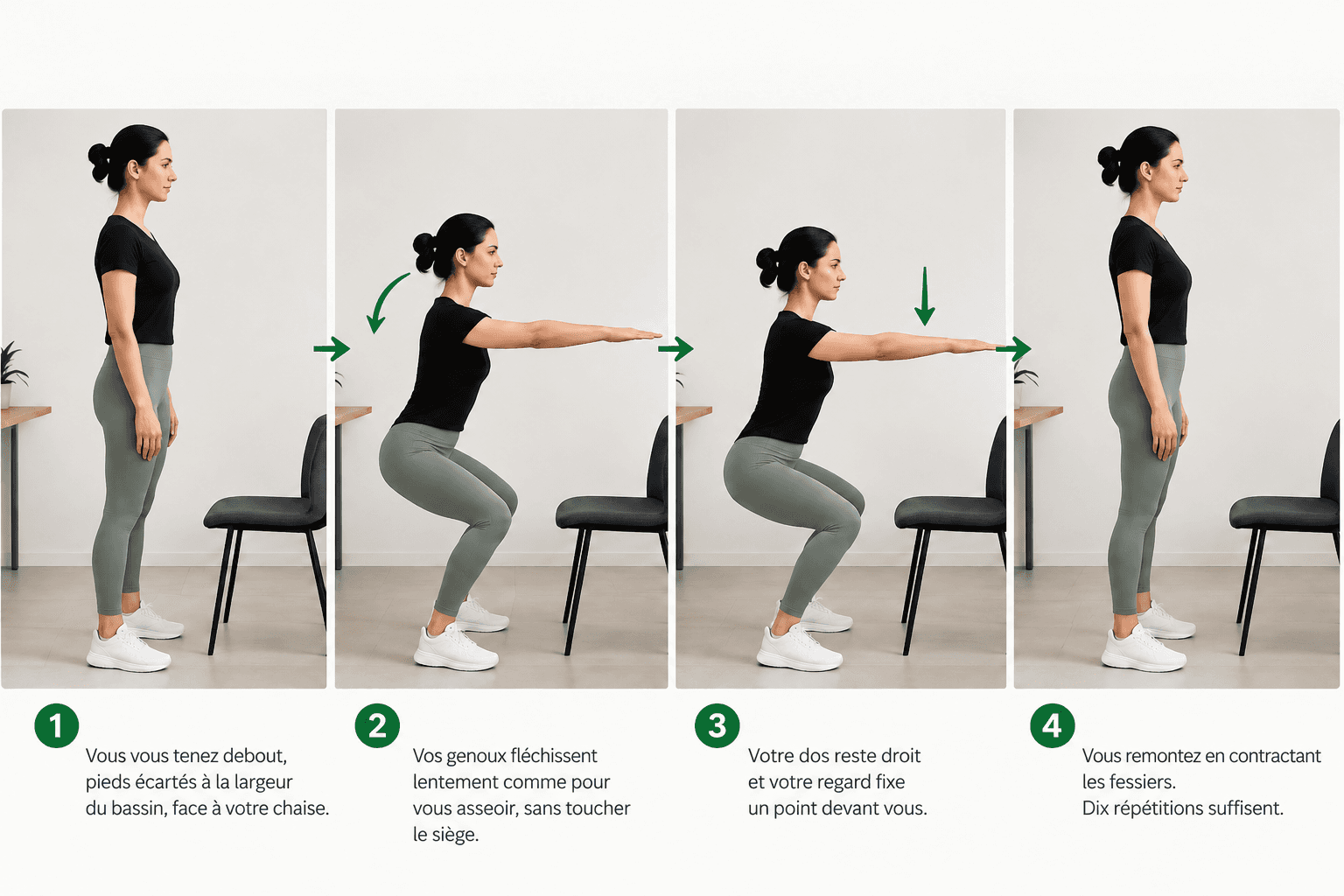 1
Vous vous tenez debout, pieds écartés à la largeur du bassin, face à votre chaise.

2
Vos genoux fléchissent lentement comme pour vous asseoir, sans toucher le siège.

3
Votre dos reste droit et votre regard fixe un point devant vous.

4
Vous remontez en contractant les fessiers.
Dix répétitions suffisent.