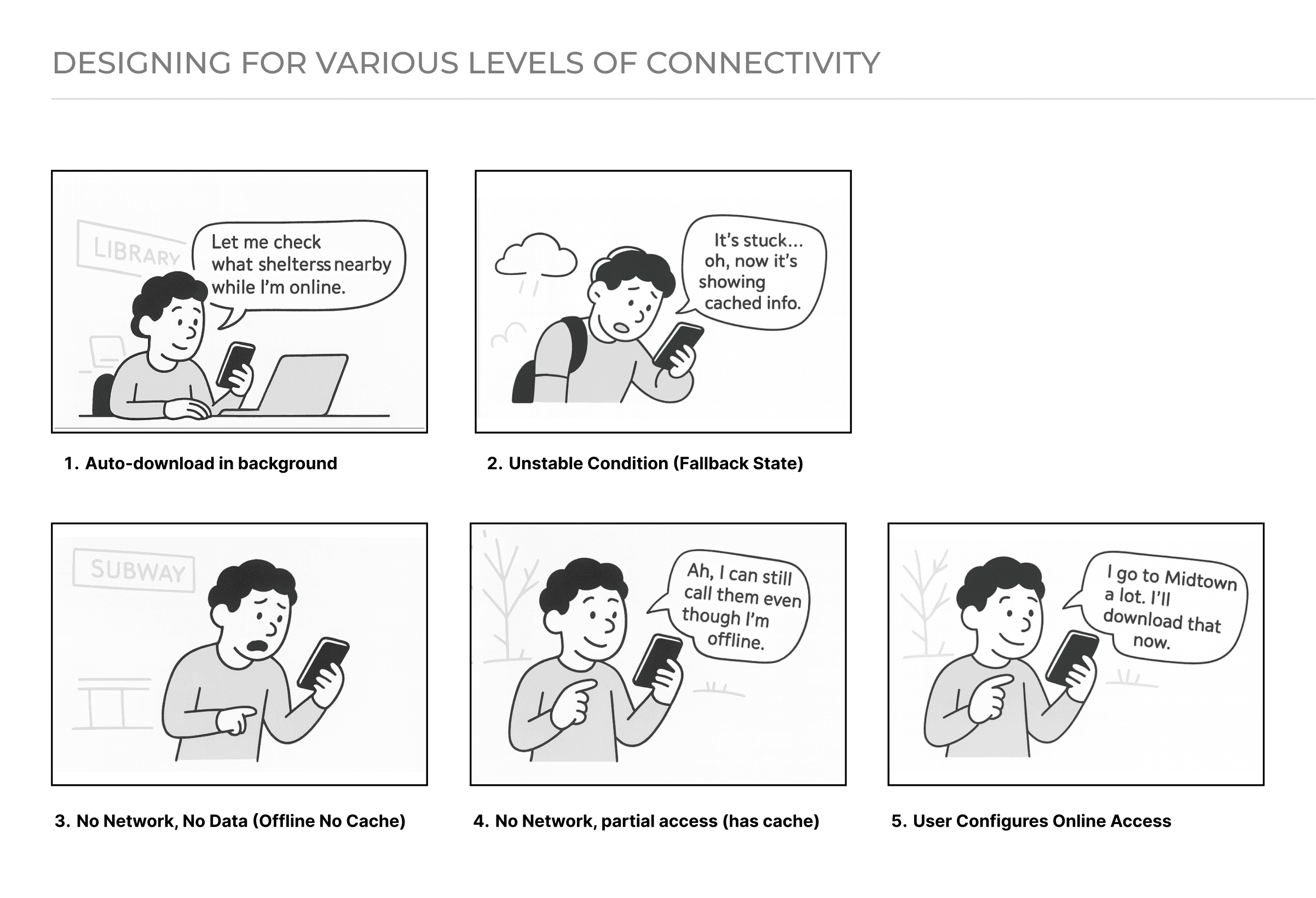 DESIGNING FOR VARIOUS LEVELS OF CONNECTIVITY

LIBRARY

Let me check what shelterss nearby while I'm online.

1. Auto-download in background

It's stuck... oh, now it's showing cached info.

2. Unstable Condition (Fallback State)

SUBWAY

3. No Network, No Data (Offline No Cache)

Ah, I can still call them even though I'm offline.

4. No Network, partial access (has cache)

I go to Midtown a lot. I'll download that now.

5. User Configures Online Access