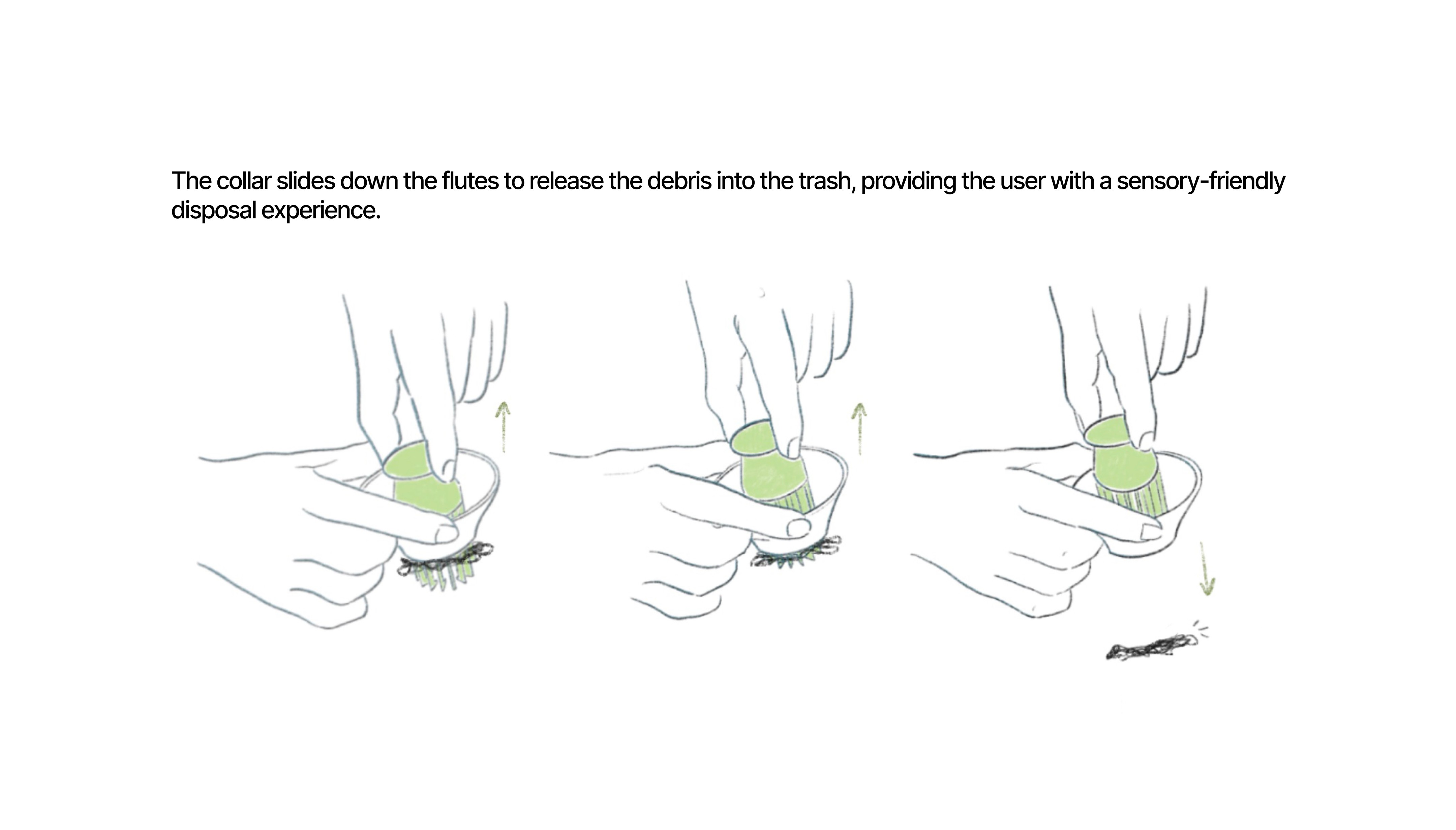 The collar slides down the flutes to release the debris into the trash, providing the user with a sensory-friendly disposal experience.