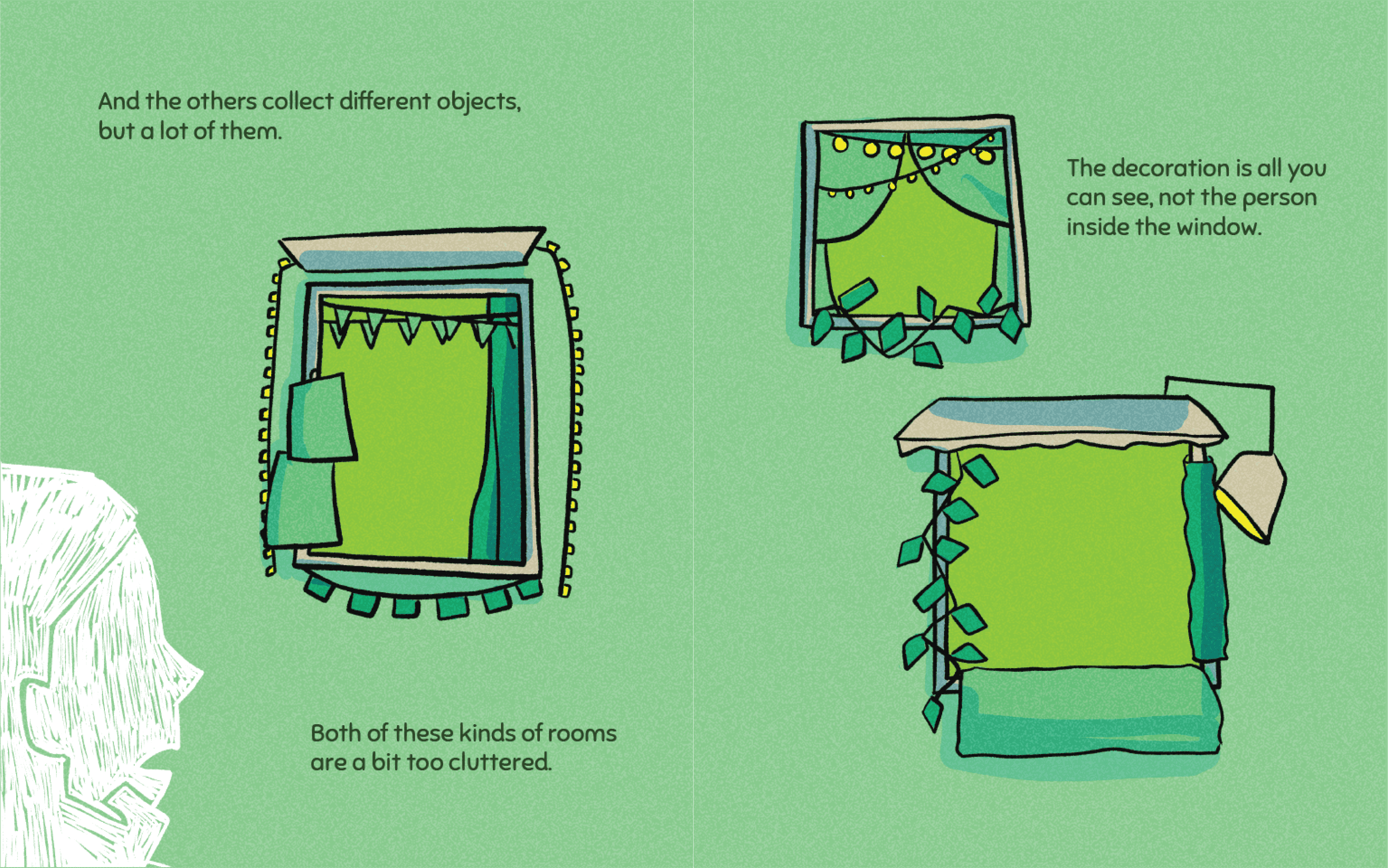 And the others collect different objects, but a lot of them.

Both of these kinds of rooms are a bit too cluttered.

The decoration is all you can see, not the person inside the window.