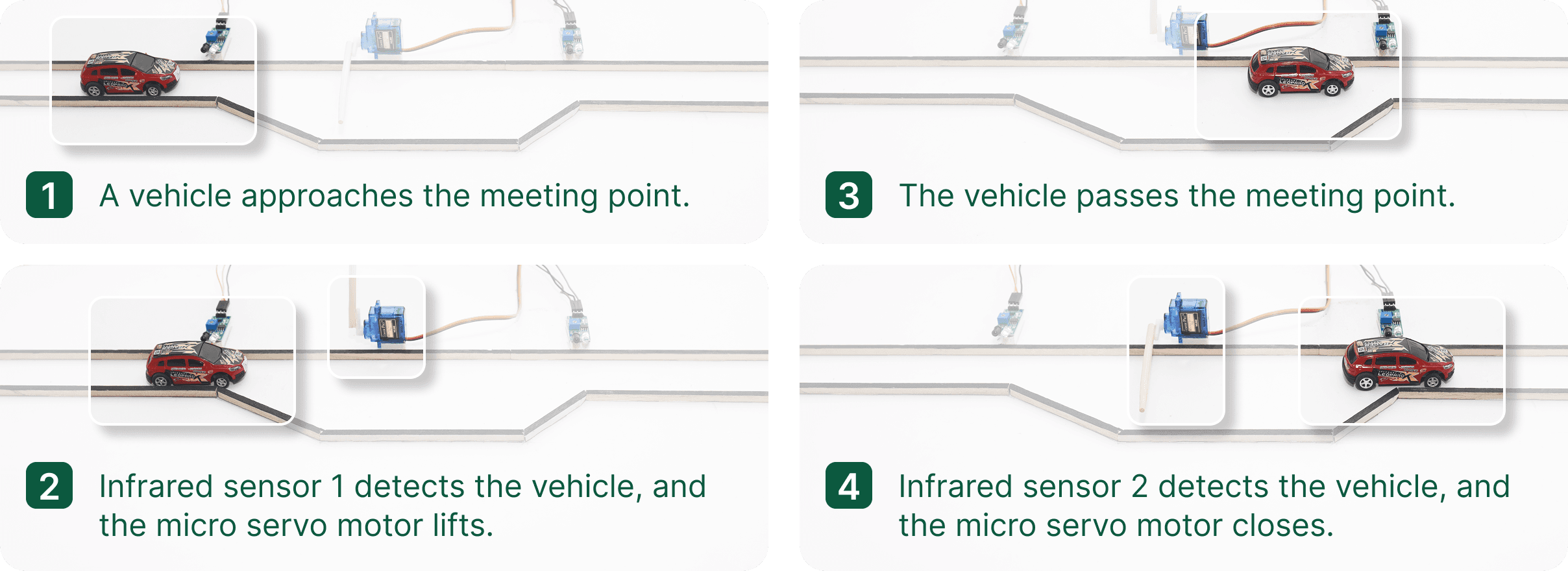 1 A vehicle approaches the meeting point.

2 Infrared sensor 1 detects the vehicle, and the micro servo motor lifts.

3 The vehicle passes the meeting point.

4 Infrared sensor 2 detects the vehicle, and the micro servo motor closes.