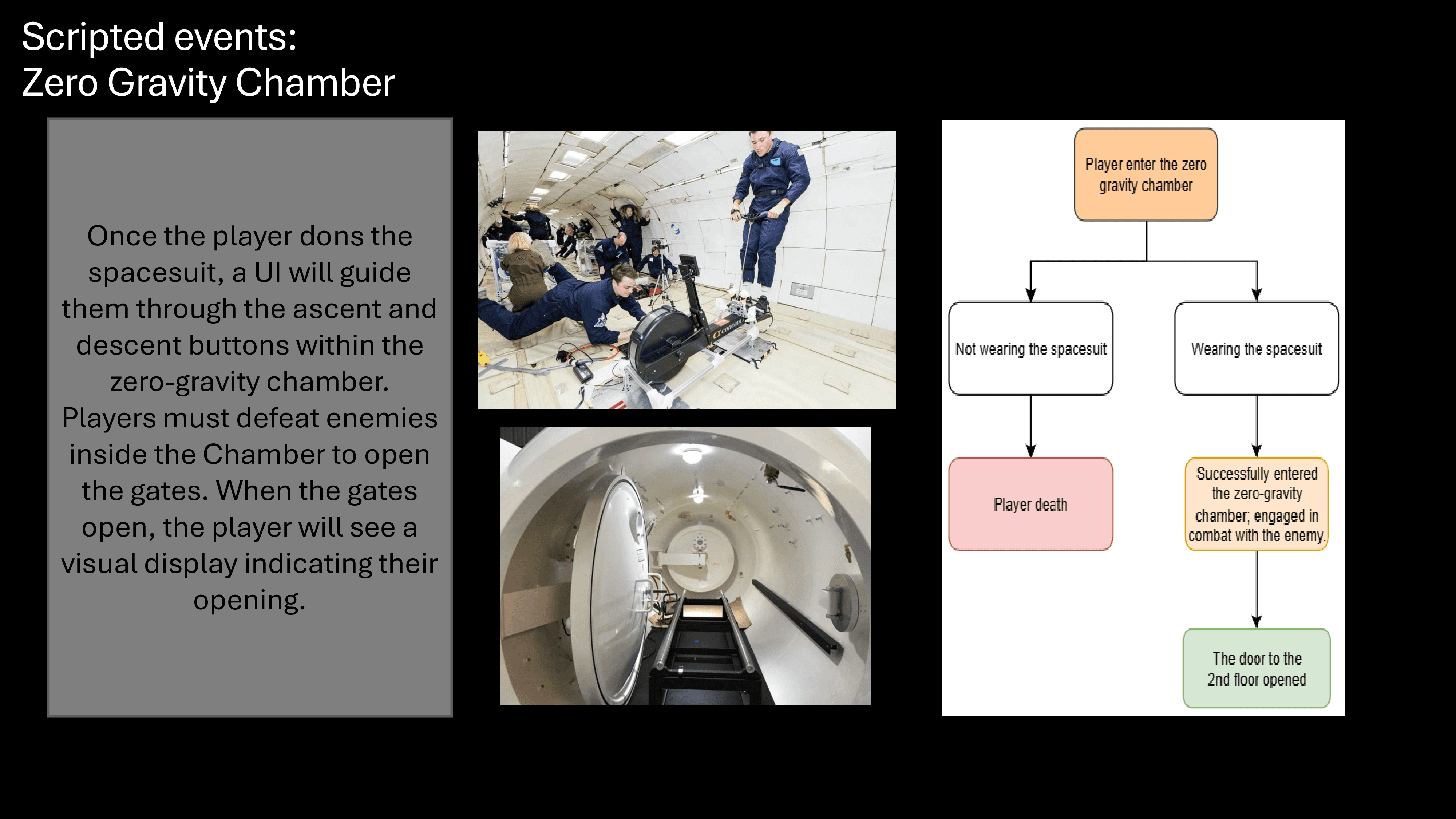 Scripted events:
Zero Gravity Chamber

Once the player dons the spacesuit, a UI will guide them through the ascent and descent buttons within the zero-gravity chamber. Players must defeat enemies inside the Chamber to open the gates. When the gates open, the player will see a visual display indicating their opening.

Player enter the zero gravity chamber

Not wearing the spacesuit

Wearing the spacesuit

Player death

Successfully entered the zero-gravity chamber; engaged in combat with the enemy.

The door to the 2nd floor opened