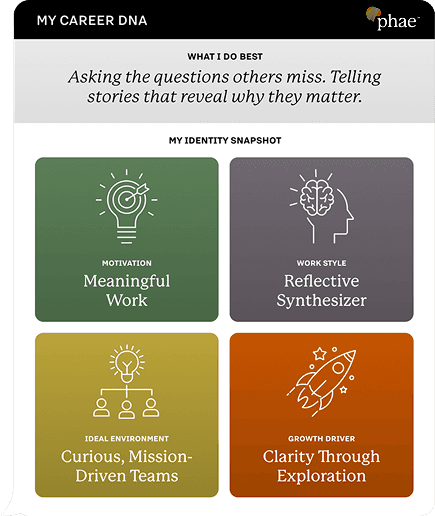 MY CAREER DNA

phae

WHAT I DO BEST

Asking the questions others miss. Telling stories that reveal why they matter.

MY IDENTITY SNAPSHOT

MOTIVATION
Meaningful Work

WORK STYLE
Reflective Synthesizer

IDEAL ENVIRONMENT
Curious, Mission-Driven Teams

GROWTH DRIVER
Clarity Through Exploration