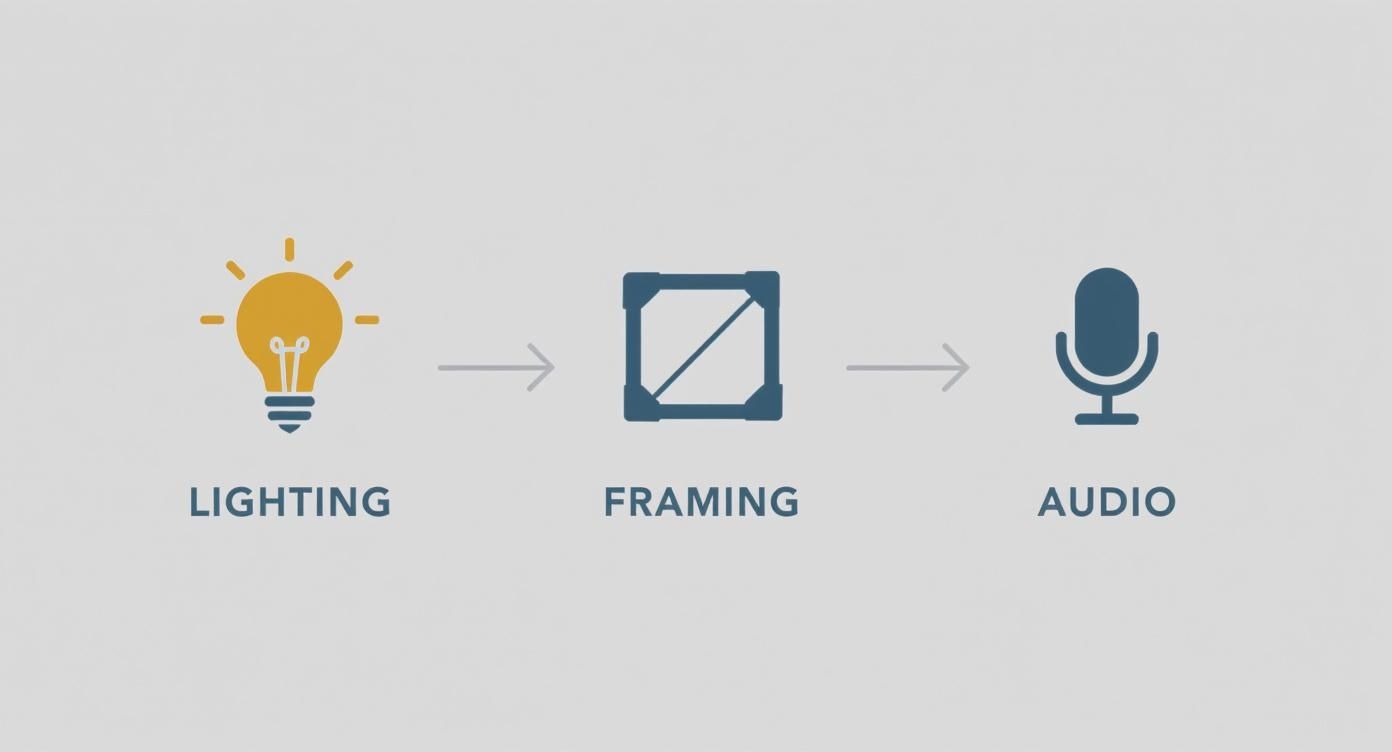 LIGHTING

FRAMING

AUDIO