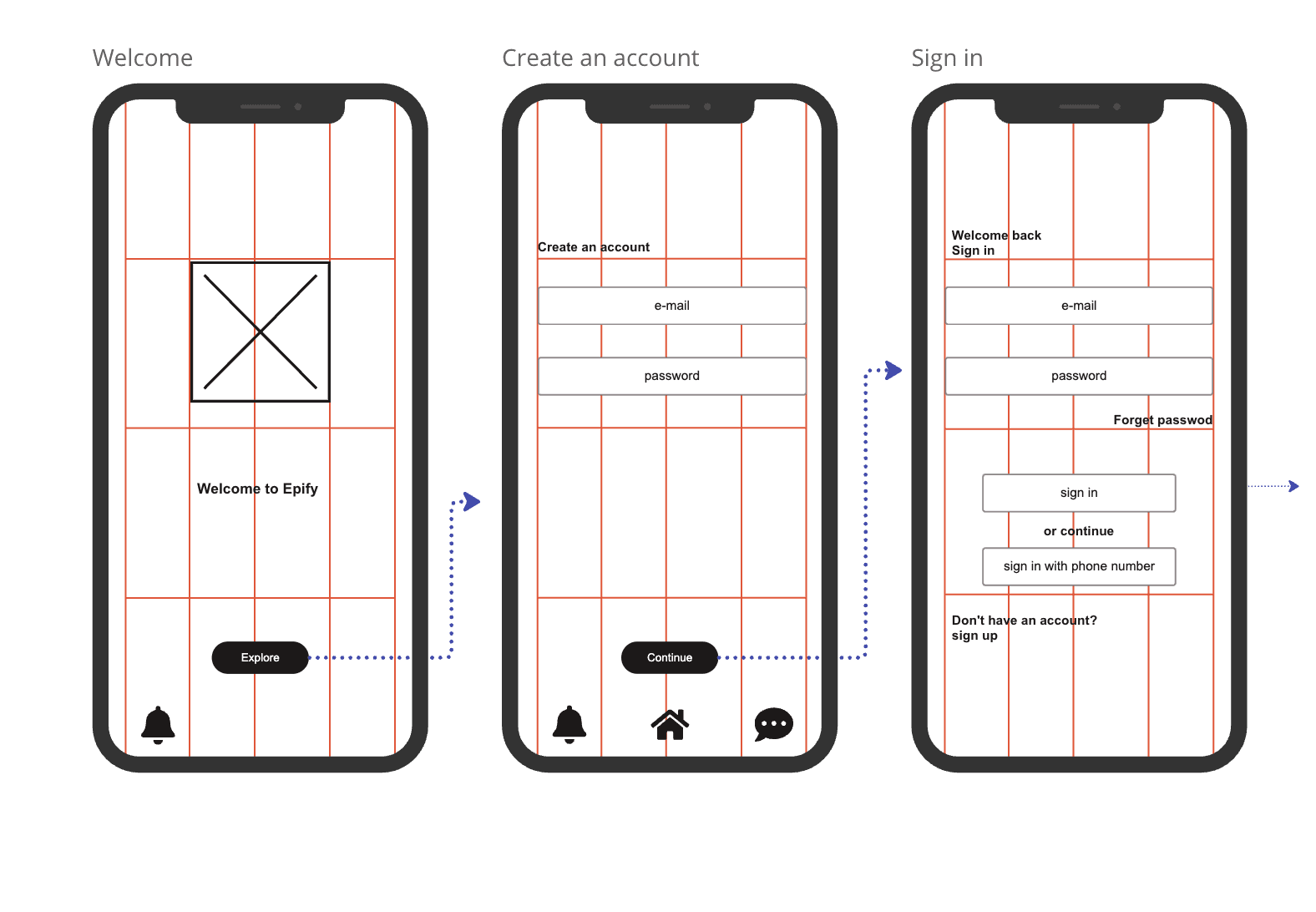 Welcome

Welcome to Epify

Explore

Create an account

Create an account

e-mail

password

Continue

Sign in

Welcome back
Sign in

e-mail

password

Forget passwod

sign in

or continue

sign in with phone number

Don't have an account?
sign up