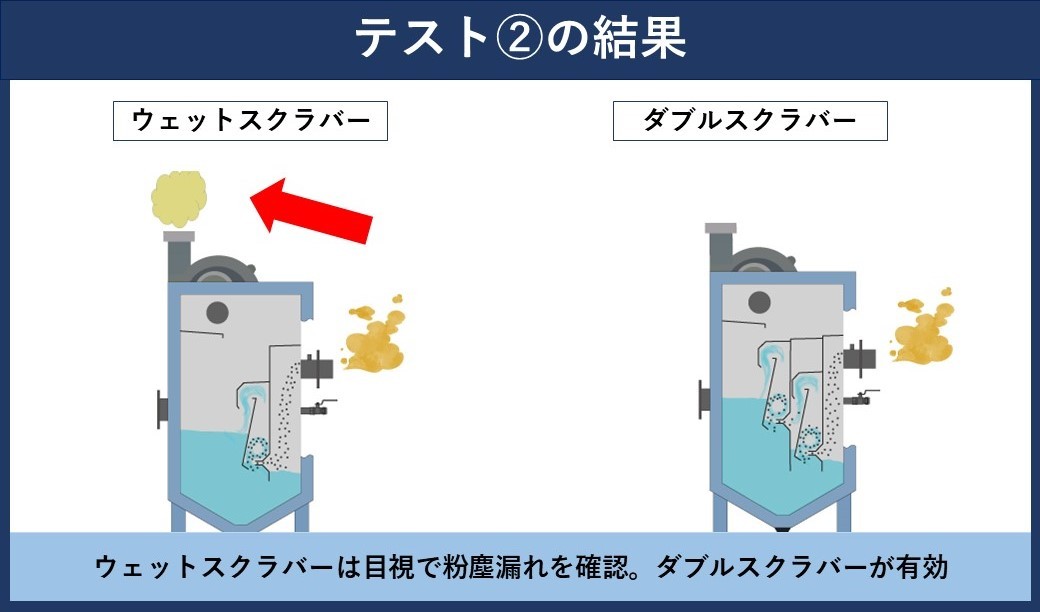 テスト②の結果

ウェットスクラバー

ダブルスクラバー

ウェットスクラバーは目視で粉塵漏れを確認。ダブルスクラバーが有効