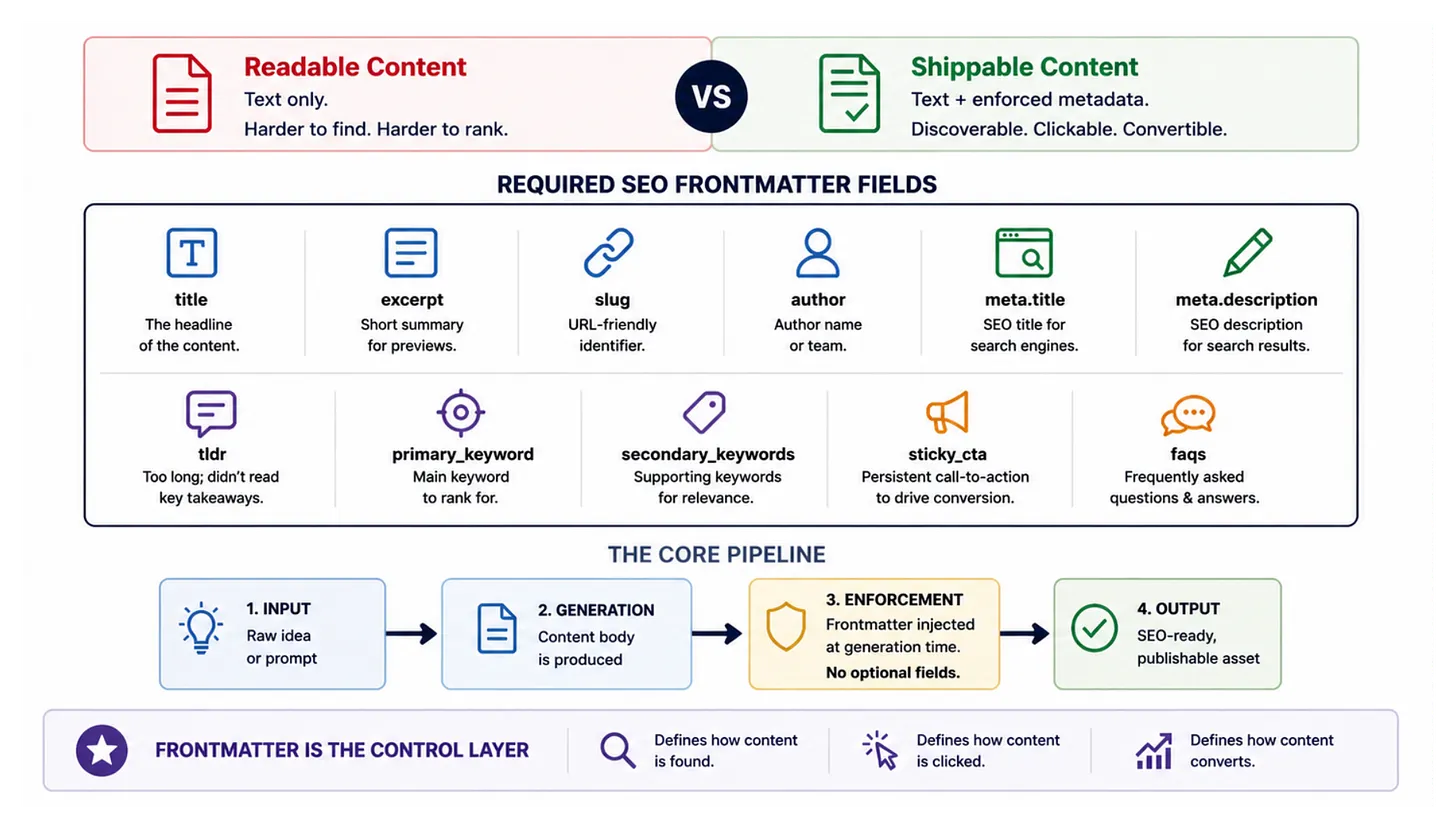 Readable Content
Text only.
Harder to find. Harder to rank.

VS

Shippable Content
Text + enforced metadata.
Discoverable. Clickable. Convertible.

REQUIRED SEO FRONTMATTER FIELDS

title
The headline of the content.

excerpt
Short summary for previews.

slug
URL-friendly identifier.

author
Author name or team.

meta.title
SEO title for search engines.

meta.description
SEO description for search results.

tldr
Too long; didn't read key takeaways.

primary_keyword
Main keyword to rank for.

secondary_keywords
Supporting keywords for relevance.

sticky_cta
Persistent call-to-action to drive conversion.

faqs
Frequently asked questions & answers.

THE CORE PIPELINE

1. INPUT
Raw idea or prompt

2. GENERATION
Content body is produced

3. ENFORCEMENT
Frontmatter injected at generation time.
No optional fields.

4. OUTPUT
SEO-ready, publishable asset

FRONTMATTER IS THE CONTROL LAYER

Defines how content is found.

Defines how content is clicked.

Defines how content converts.