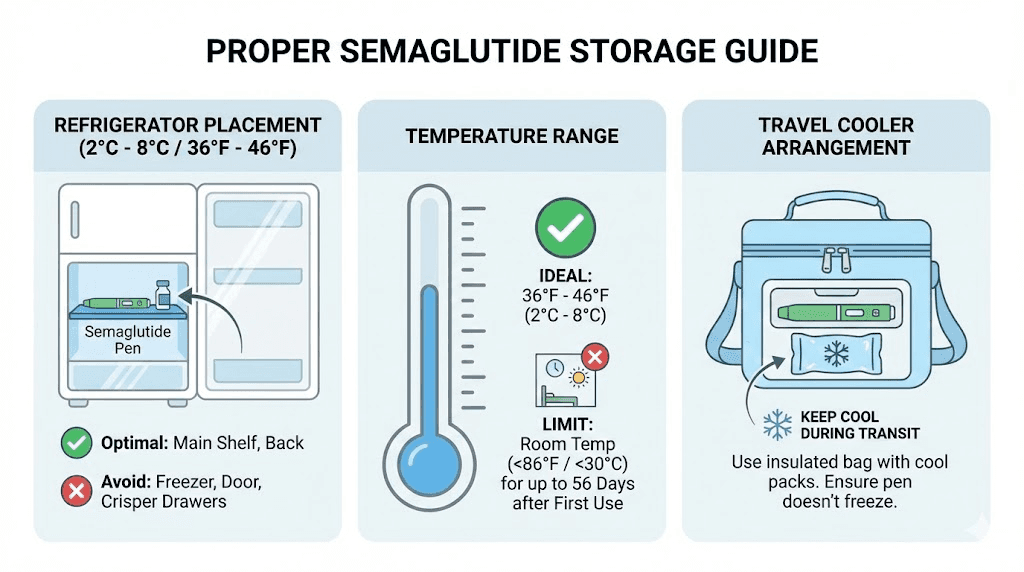 PROPER SEMAGLUTIDE STORAGE GUIDE

REFRIGERATOR PLACEMENT (2°C - 8°C / 36°F - 46°F)

Semaglutide Pen

Optimal: Main Shelf, Back

Avoid: Freezer, Door, Crisper Drawers

TEMPERATURE RANGE

IDEAL: 36°F - 46°F (2°C - 8°C)

LIMIT: Room Temp (<86°F / <30°C) for up to 56 Days after First Use

TRAVEL COOLER ARRANGEMENT

KEEP COOL DURING TRANSIT

Use insulated bag with cool packs. Ensure pen doesn't freeze.