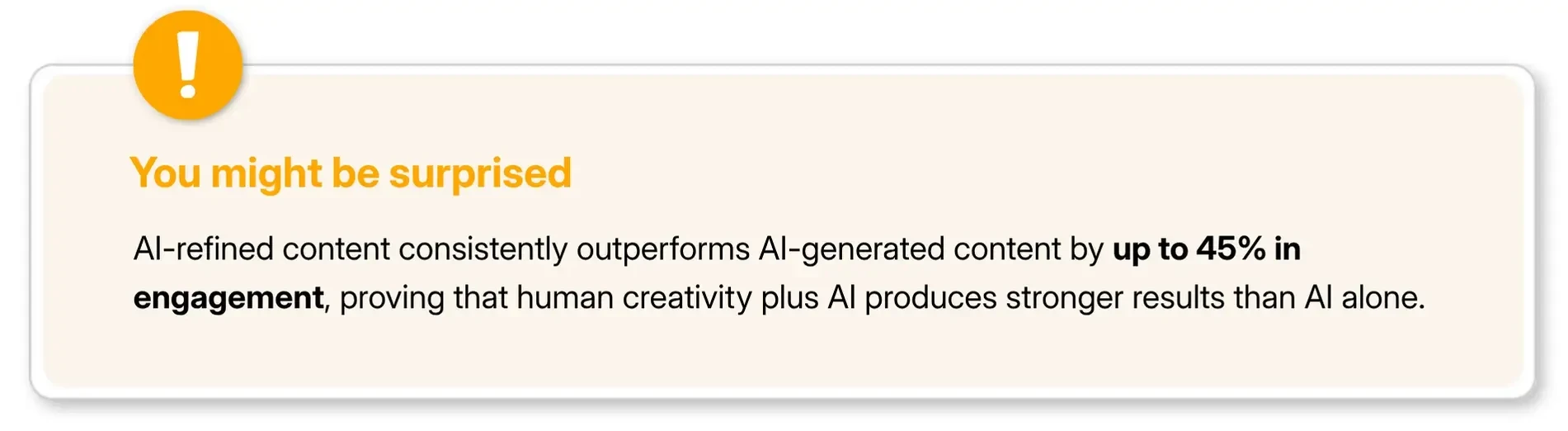 !

You might be surprised

AI-refined content consistently outperforms AI-generated content by up to 45% in engagement, proving that human creativity plus AI produces stronger results than AI alone.